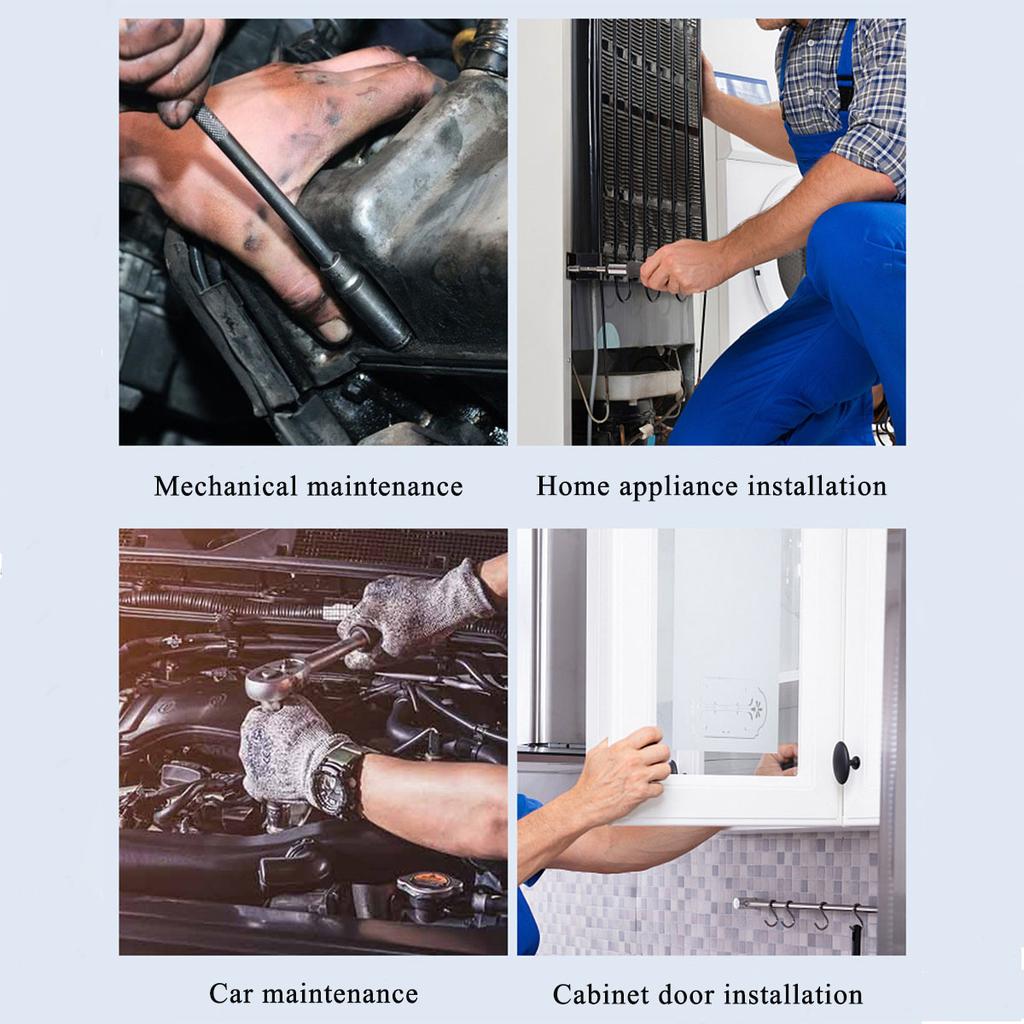 Mechanical maintenance

Home appliance installation

Car maintenance

Cabinet door installation