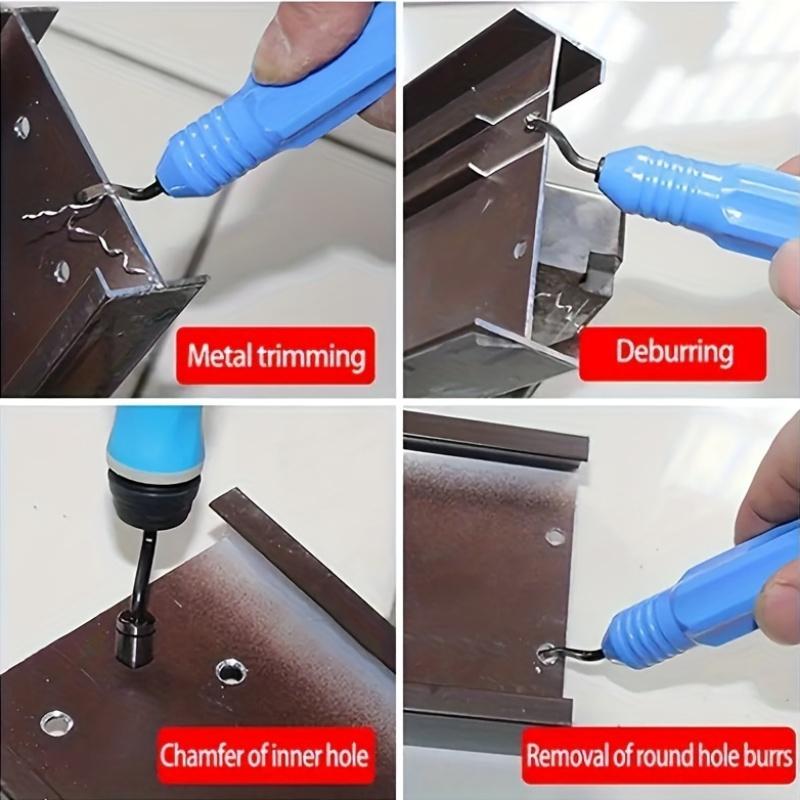 Metal trimming

Deburring

Chamfer of inner hole

Removal of round hole burrs