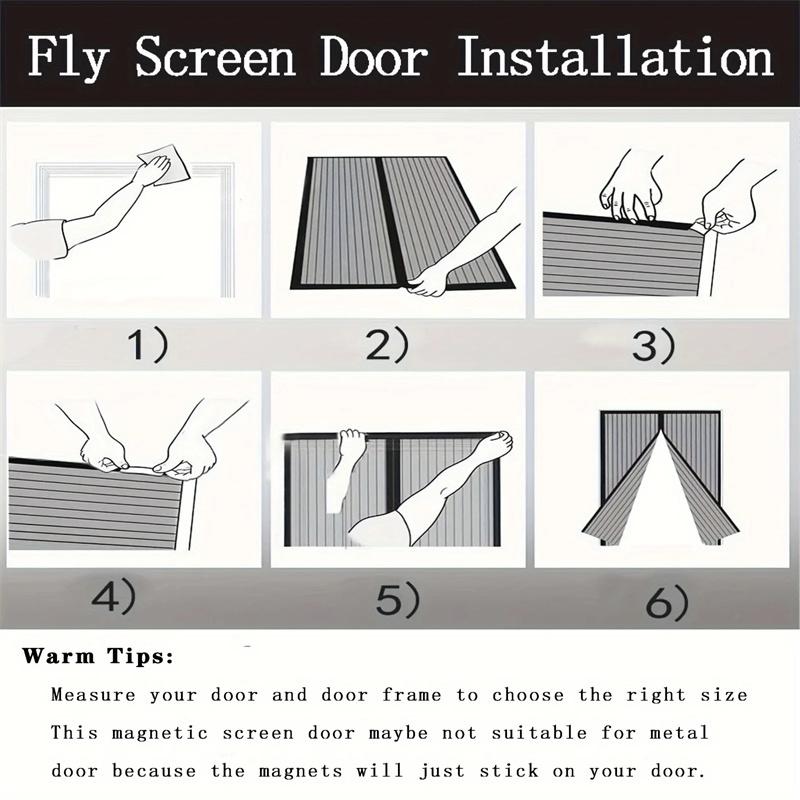 Fly Screen Door Installation

1)

2)

3)

4)

5)

6)

Warm Tips:

Measure your door and door frame to choose the right size

This magnetic screen door maybe not suitable for metal door because the magnets will just stick on your door.