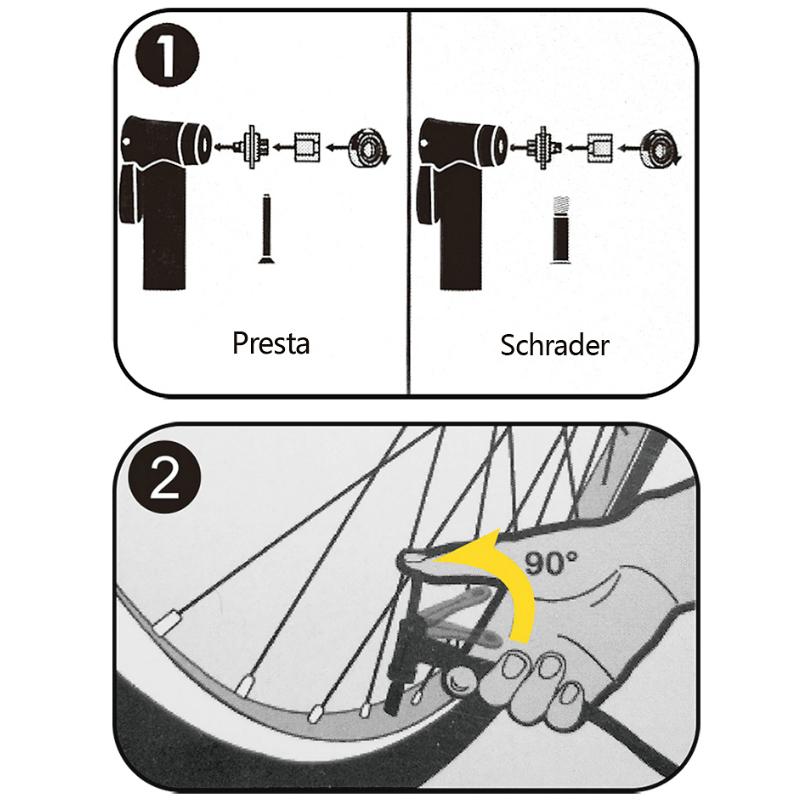 1

Presta

Schrader

2

90°