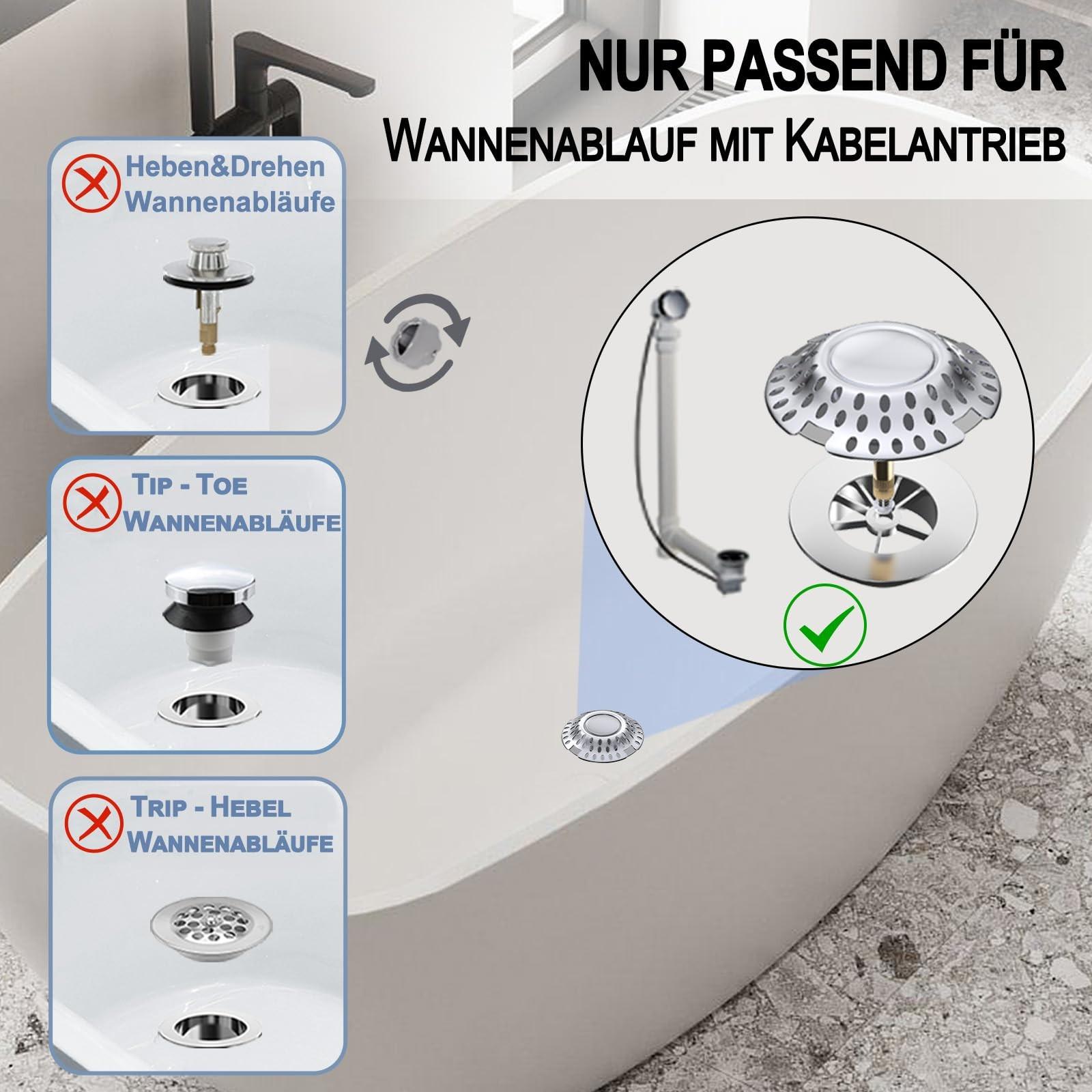 NUR PASSEND FÜR
WANNENABLAUF MIT KABELANTRIEB

Heben&Drehen Wannenabläufe

TIP - TOE WANNENABLÄUFE

TRIP - HEBEL WANNENABLÄUFE