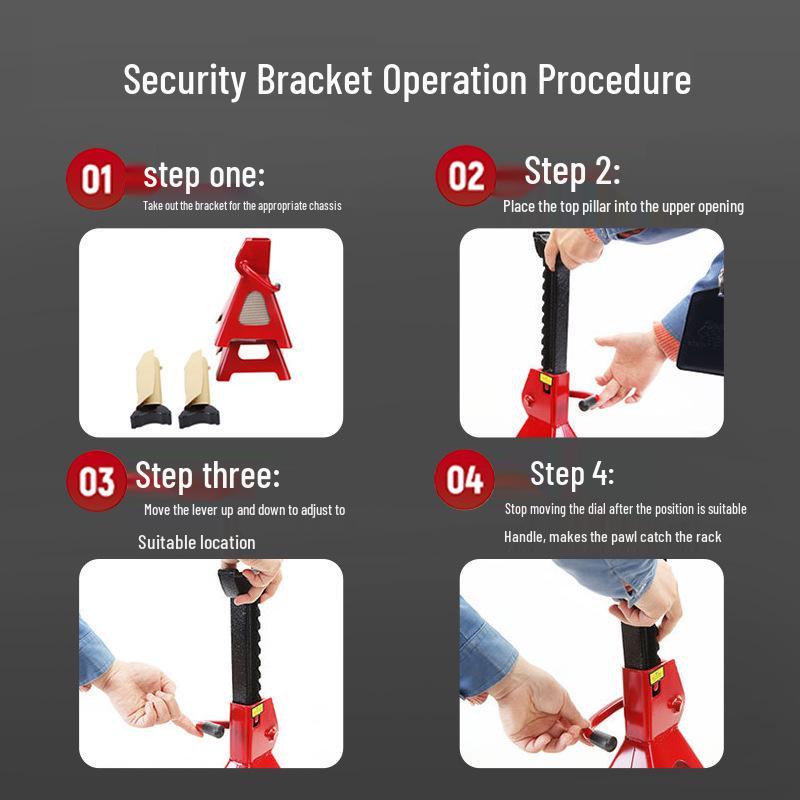 Security Bracket Operation Procedure

01 step one:
Take out the bracket for the appropriate chassis

02 Step 2:
Place the top pillar into the upper opening

03 Step three:
Move the lever up and down to adjust to

Suitable location

04 Step 4:
Stop moving the dial after the position is suitable

Handle, makes the pawl catch the rack