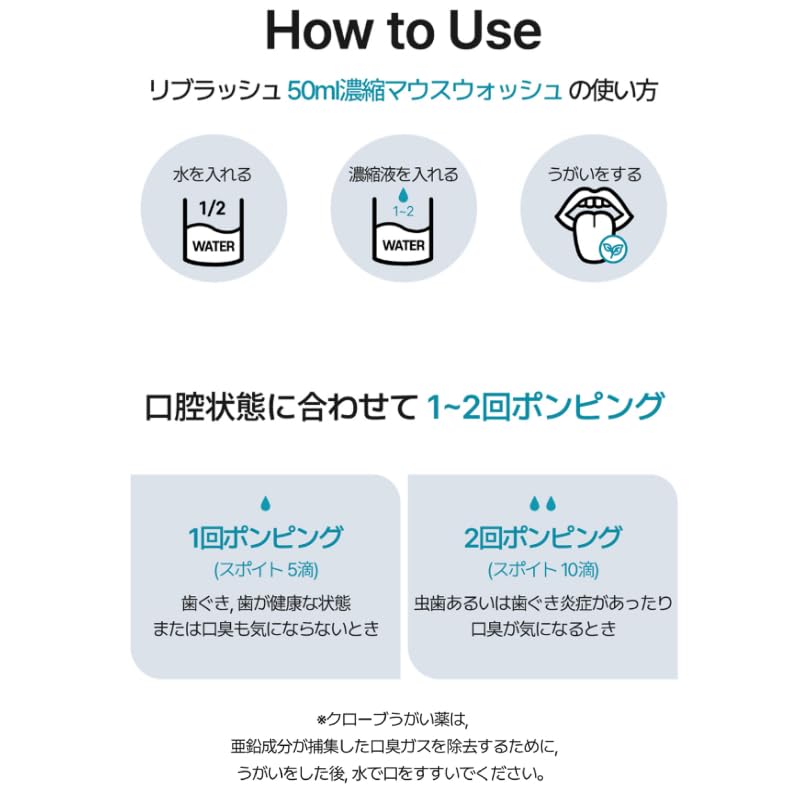 How to Use

リブラッシュ 50ml濃縮マウスウォッシュ の使い方

水を入れる
1/2
WATER

濃縮液を入れる
1~2
WATER

うがいをする

口腔状態に合わせて 1~2回ポンピング

1回ポンピング
(スポイト 5滴)
歯ぐき, 歯が健康な状態
または口臭も気にならないとき

2回ポンピング
(スポイト 10滴)
虫歯あるいは歯ぐき炎症があったり
口臭が気になるとき

※クローブうがい薬は,
亜鉛成分が捕集した口臭ガスを除去するために,
うがいをした後, 水で口をすすいでください。