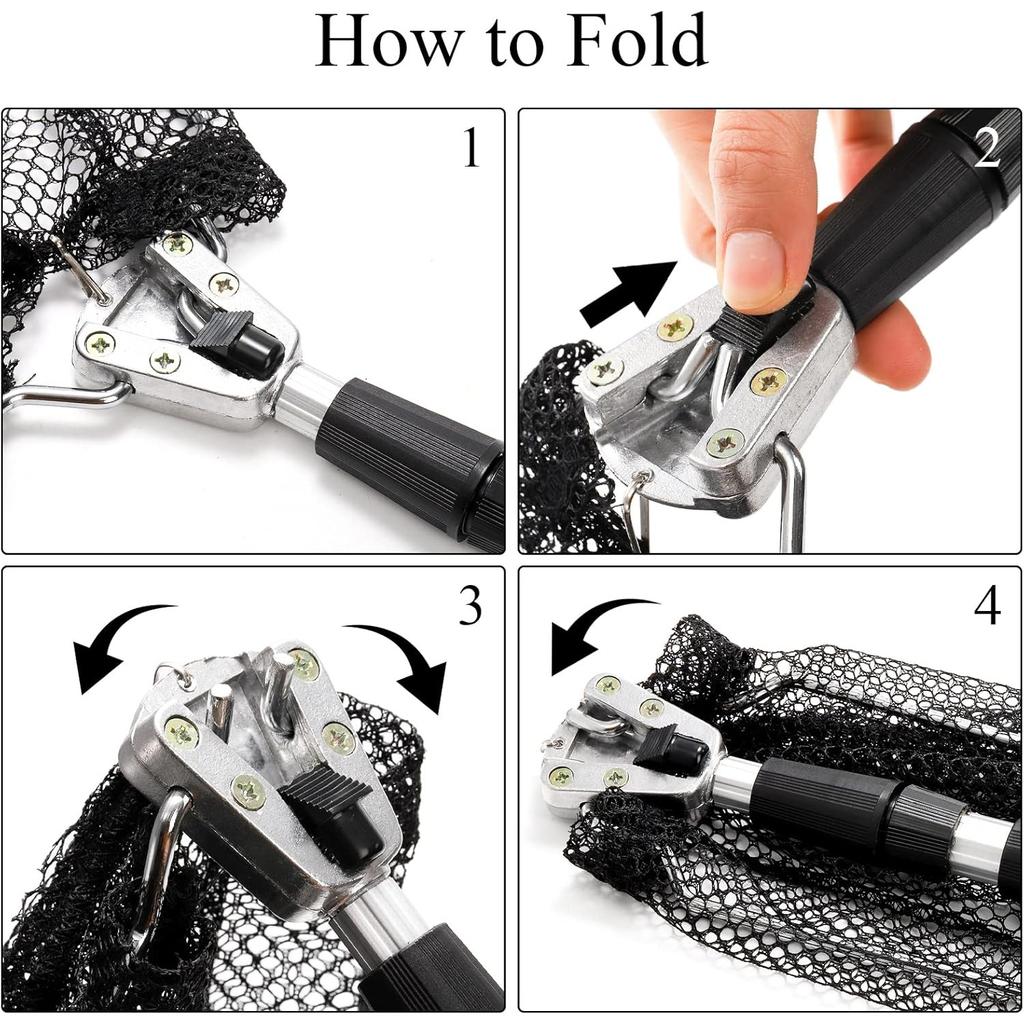 How to Fold

1

2

3

4