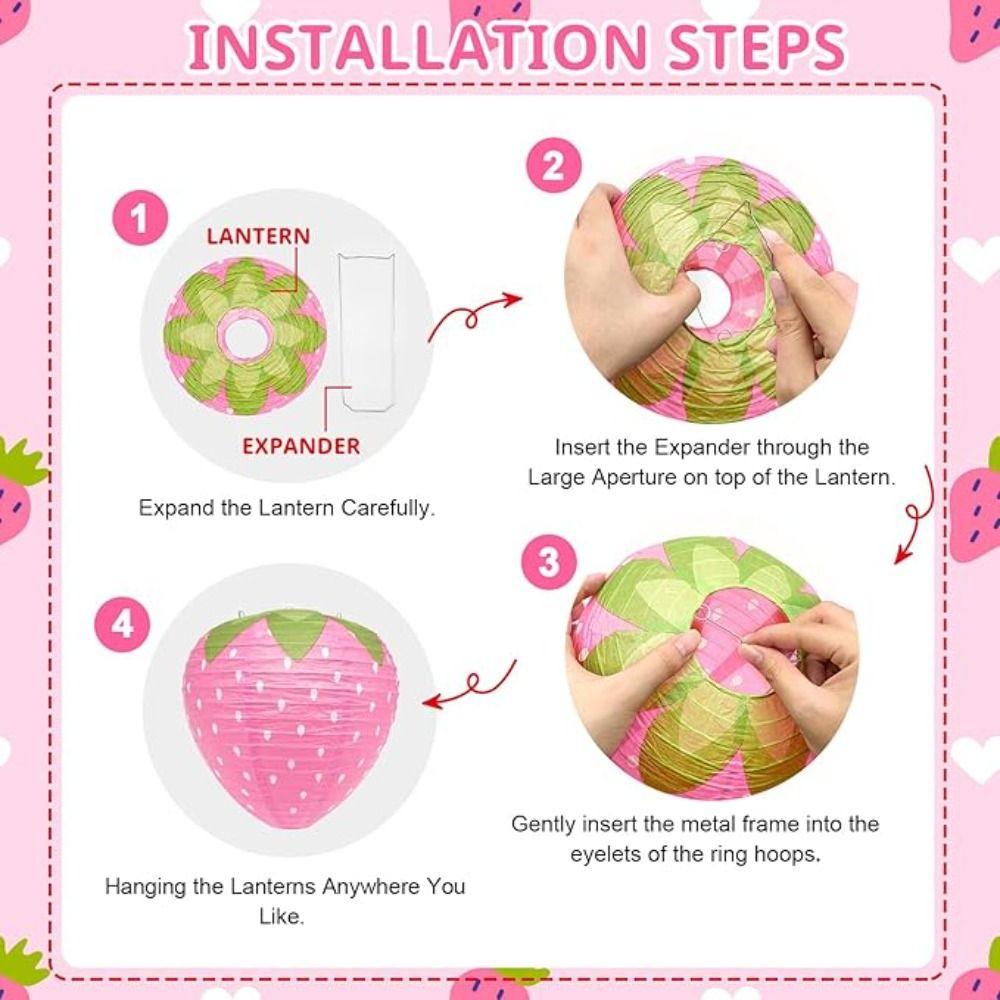 INSTALLATION STEPS

1

LANTERN

EXPANDER

Expand the Lantern Carefully.

2

Insert the Expander through the Large Aperture on top of the Lantern.

3

Gently insert the metal frame into the eyelets of the ring hoops.

4

Hanging the Lanterns Anywhere You Like.