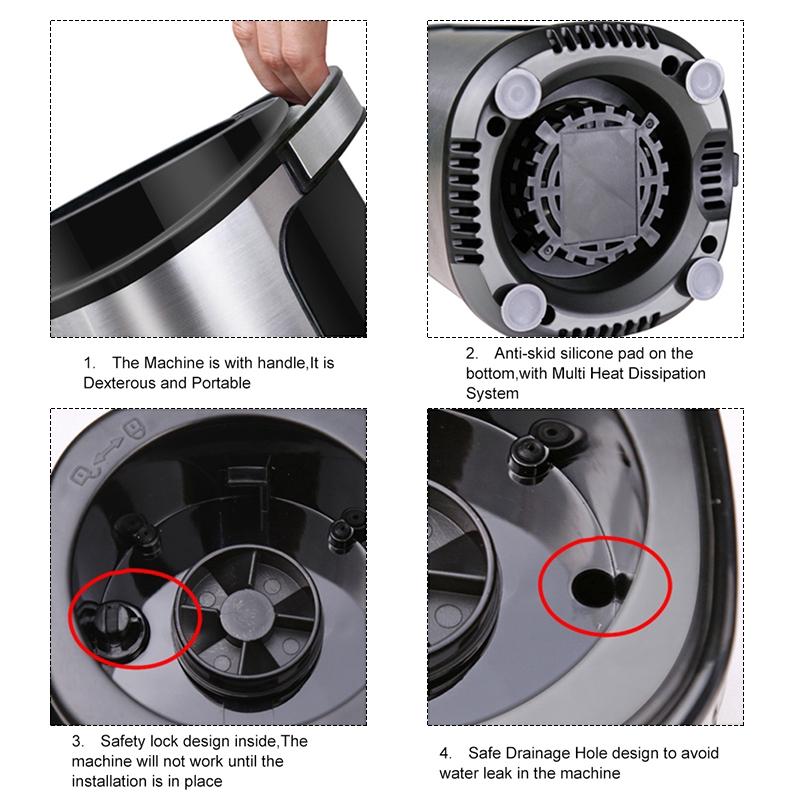 1. The Machine is with handle,It is Dexterous and Portable

2. Anti-skid silicone pad on the bottom,with Multi Heat Dissipation System

3. Safety lock design inside,The machine will not work until the installation is in place

4. Safe Drainage Hole design to avoid water leak in the machine