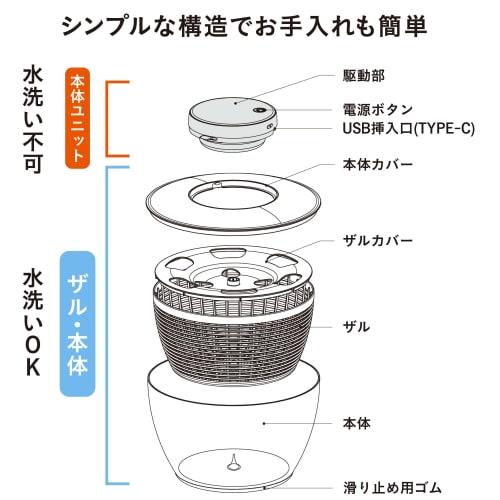 シンプルな構造でお手入れも簡単

水洗い不可

本体ユニット

駆動部
電源ボタン
USB挿入口(TYPE-C)
本体カバー

水洗いOK

ザル・本体

ザルカバー
ザル
本体
滑り止め用ゴム