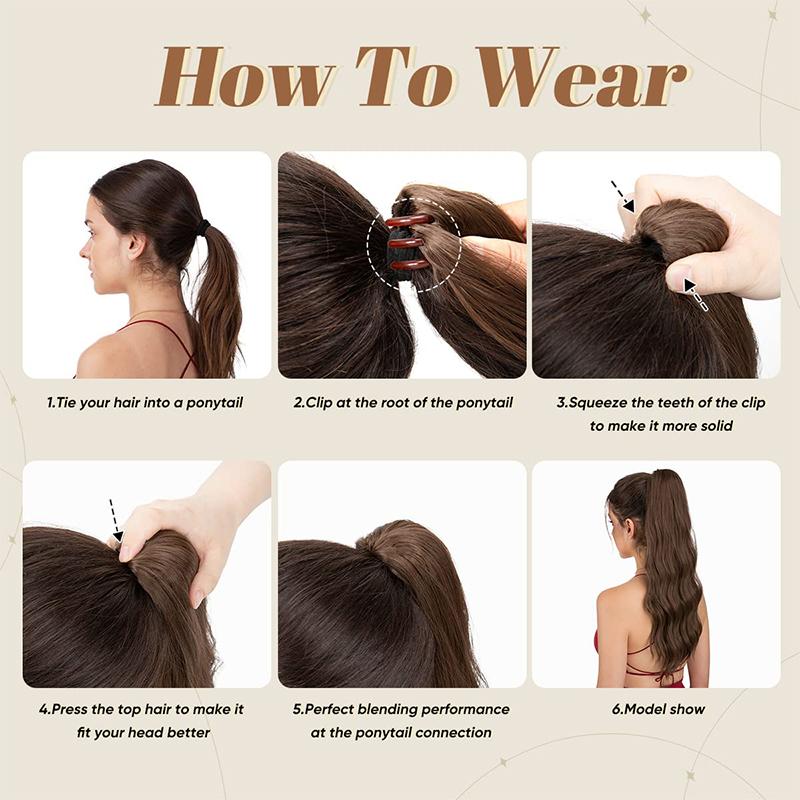 How To Wear

1.Tie your hair into a ponytail

2.Clip at the root of the ponytail

3.Squeeze the teeth of the clip to make it more solid

4.Press the top hair to make it fit your head better

5.Perfect blending performance at the ponytail connection

6.Model show