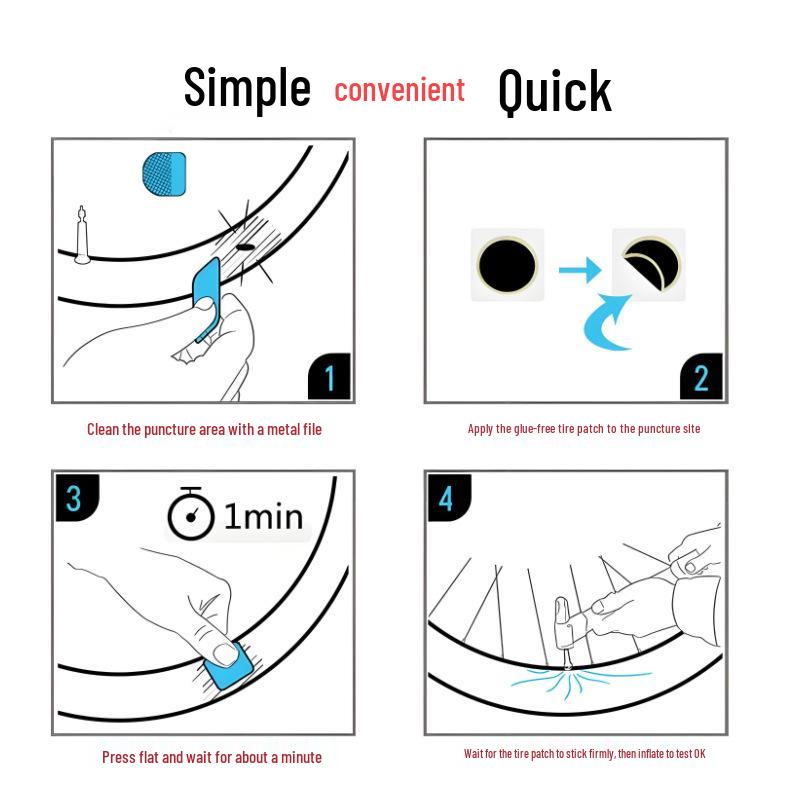 Simple convenient Quick

1

Clean the puncture area with a metal file

2

Apply the glue-free tire patch to the puncture site

3

1min

Press flat and wait for about a minute

4

Wait for the tire patch to stick firmly, then inflate to test OK