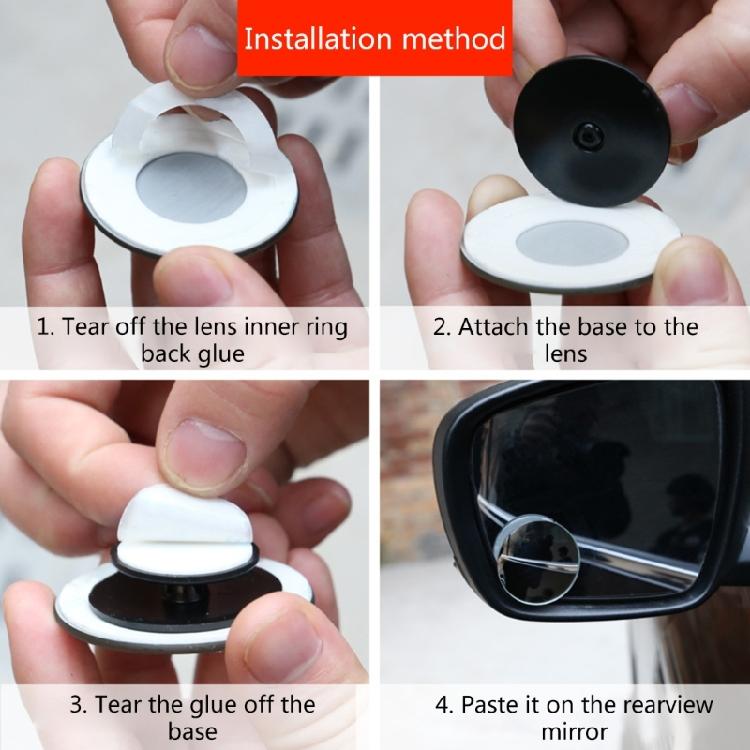 Installation method

1. Tear off the lens inner ring back glue

2. Attach the base to the lens

3. Tear the glue off the base

4. Paste it on the rearview mirror