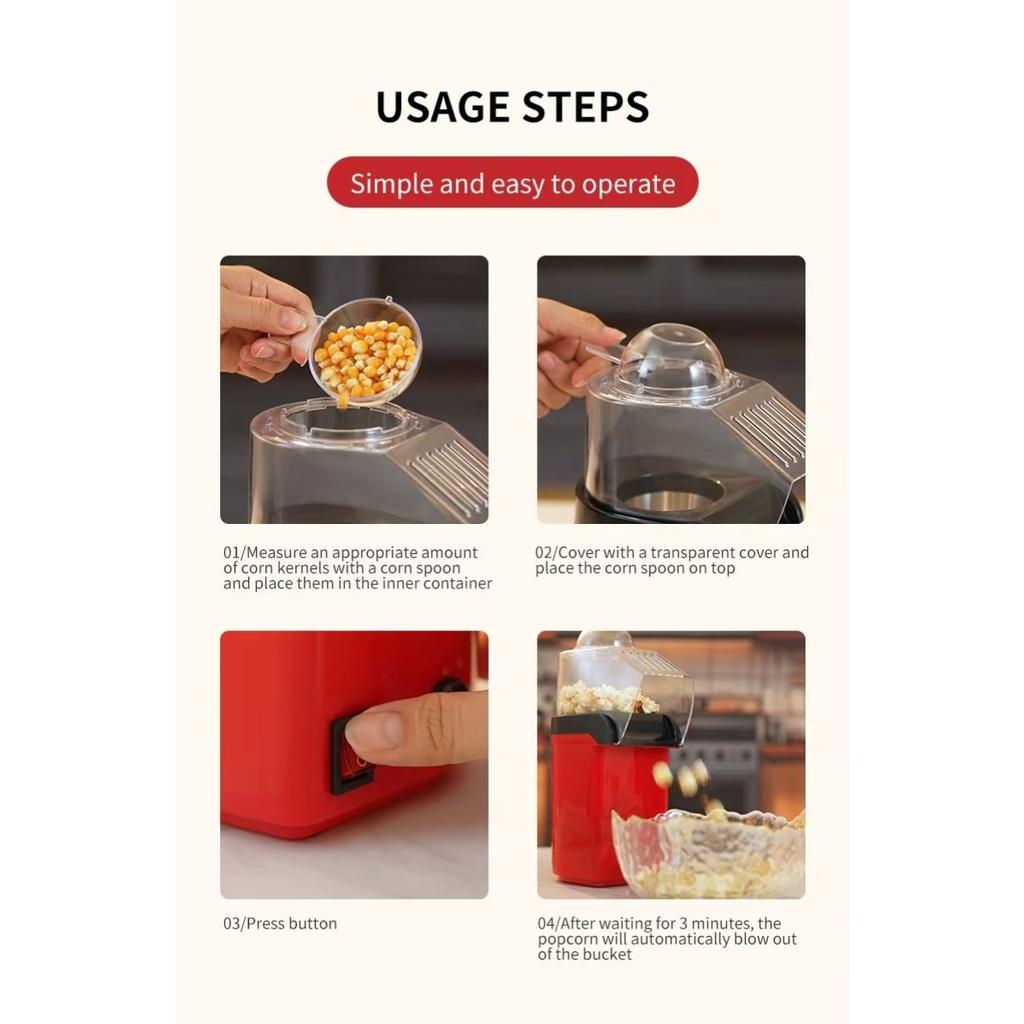 USAGE STEPS

Simple and easy to operate

01/Measure an appropriate amount of corn kernels with a corn spoon and place them in the inner container

02/Cover with a transparent cover and place the corn spoon on top

03/Press button

04/After waiting for 3 minutes, the popcorn will automatically blow out of the bucket