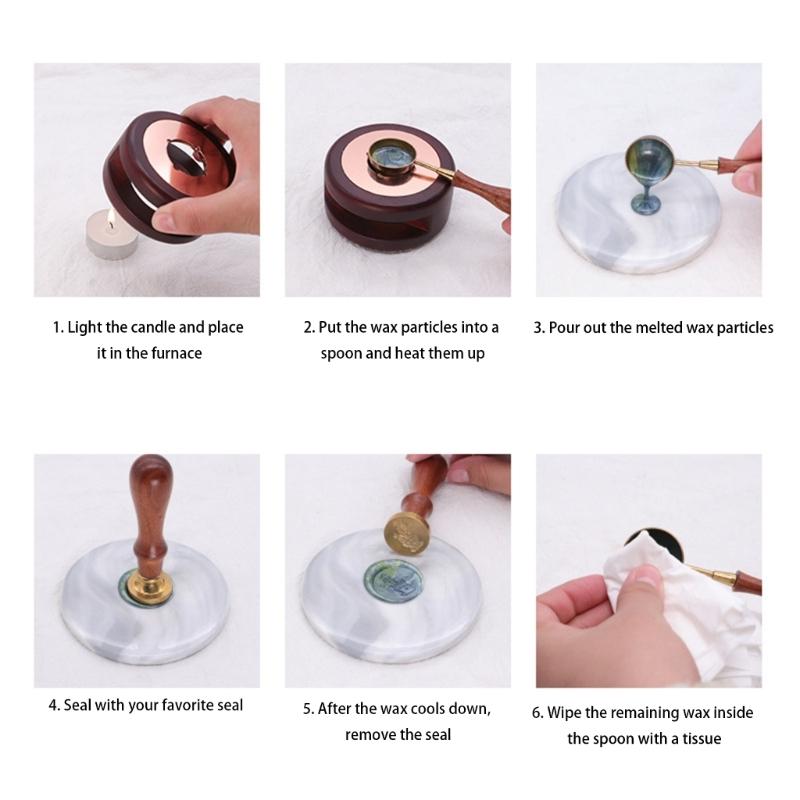 1. Light the candle and place it in the furnace

2. Put the wax particles into a spoon and heat them up

3. Pour out the melted wax particles

4. Seal with your favorite seal

5. After the wax cools down, remove the seal

6. Wipe the remaining wax inside the spoon with a tissue