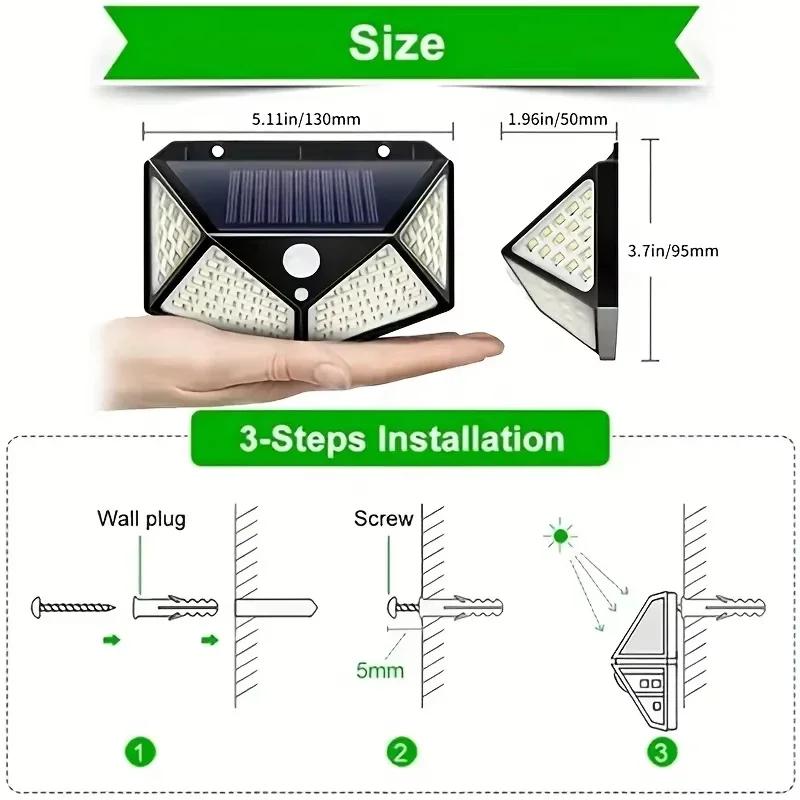 Size

5.11in/130mm

1.96in/50mm

3.7in/95mm

3-Steps Installation

Wall plug

Screw

5mm

1

2

3