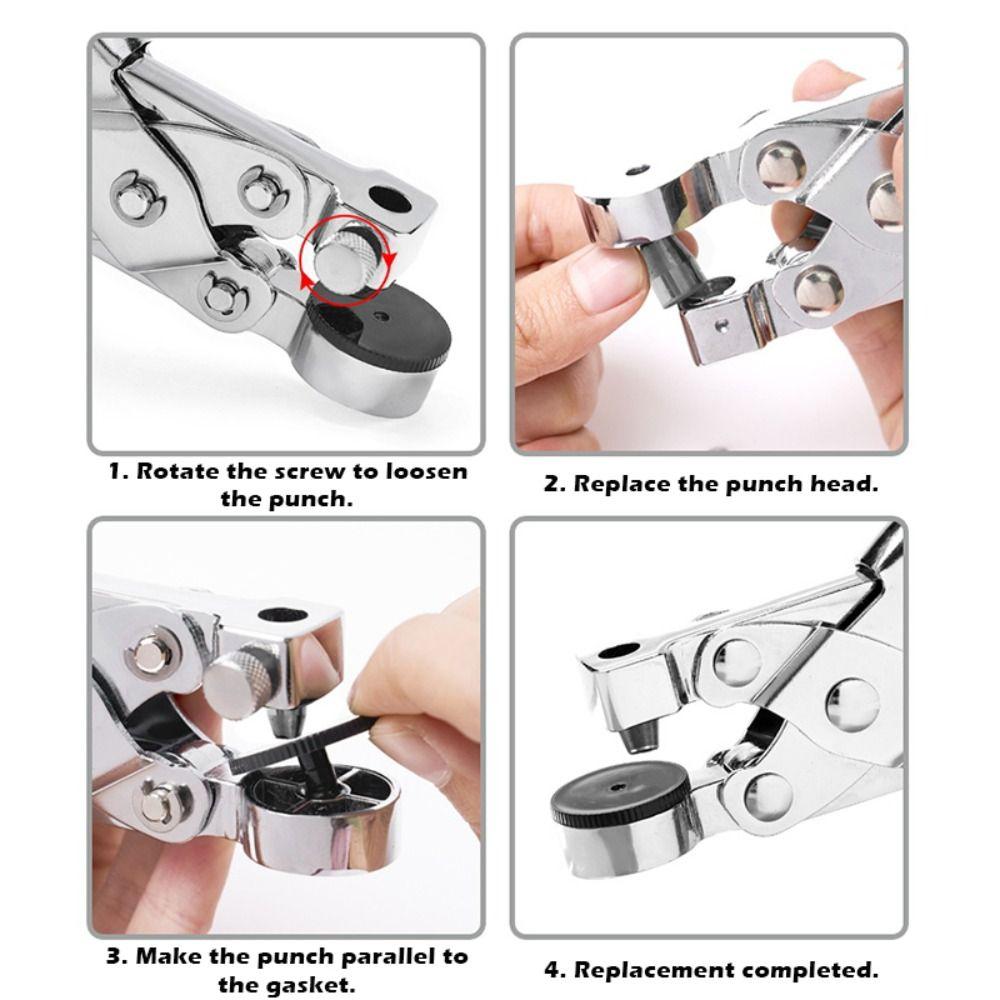 1. Rotate the screw to loosen the punch.

2. Replace the punch head.

3. Make the punch parallel to the gasket.

4. Replacement completed.