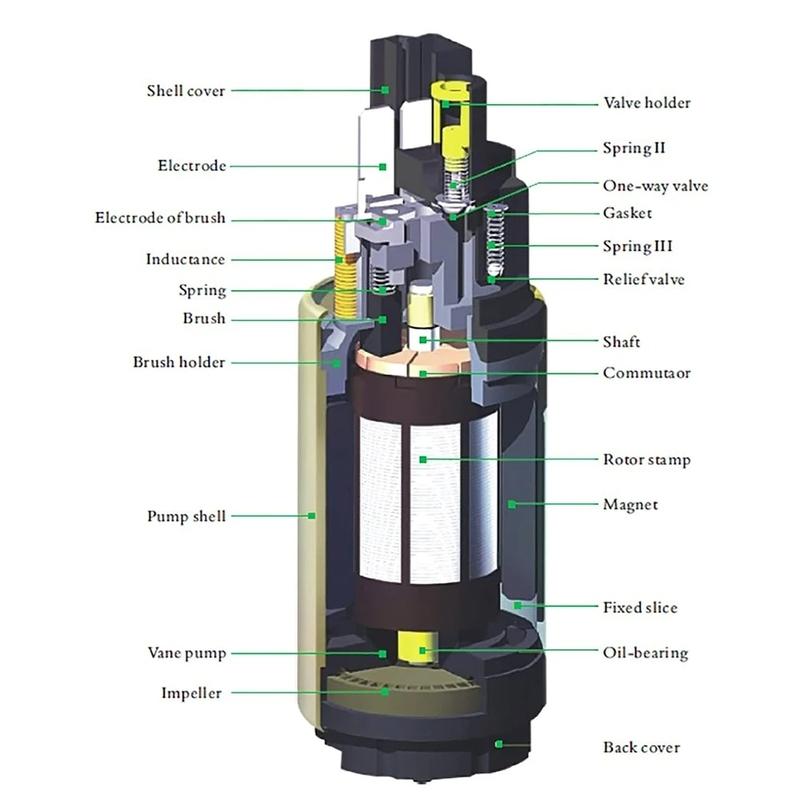 Shell cover
Electrode
Electrode of brush
Inductance
Spring
Brush
Brush holder
Pump shell
Vane pump
Impeller

Valve holder
Spring II
One-way valve
Gasket
Spring III
Relief valve
Shaft
Commutaor
Rotor stamp
Magnet
Fixed slice
Oil-bearing
Back cover