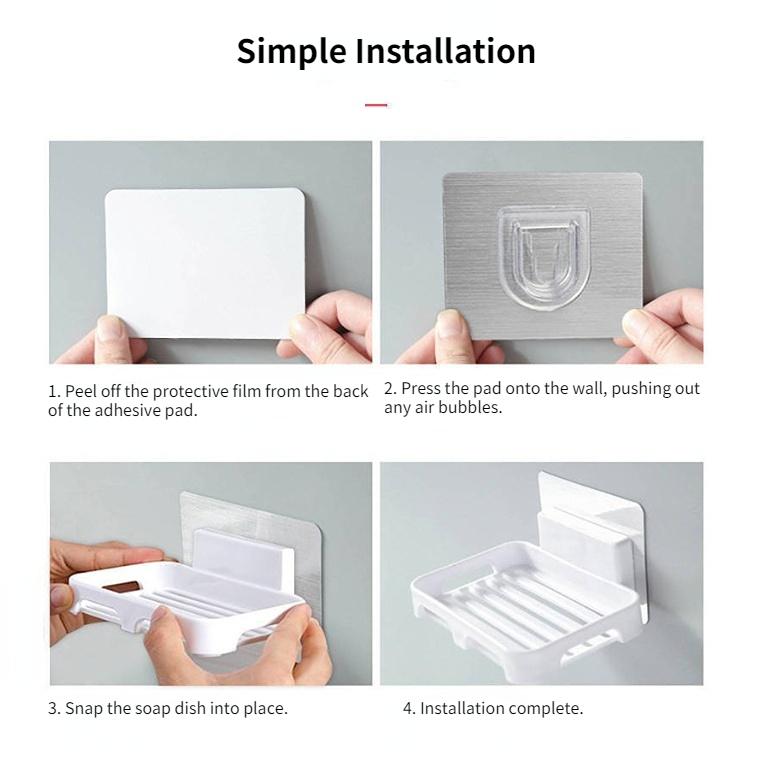 Simple Installation

1. Peel off the protective film from the back of the adhesive pad.

2. Press the pad onto the wall, pushing out any air bubbles.

3. Snap the soap dish into place.

4. Installation complete.