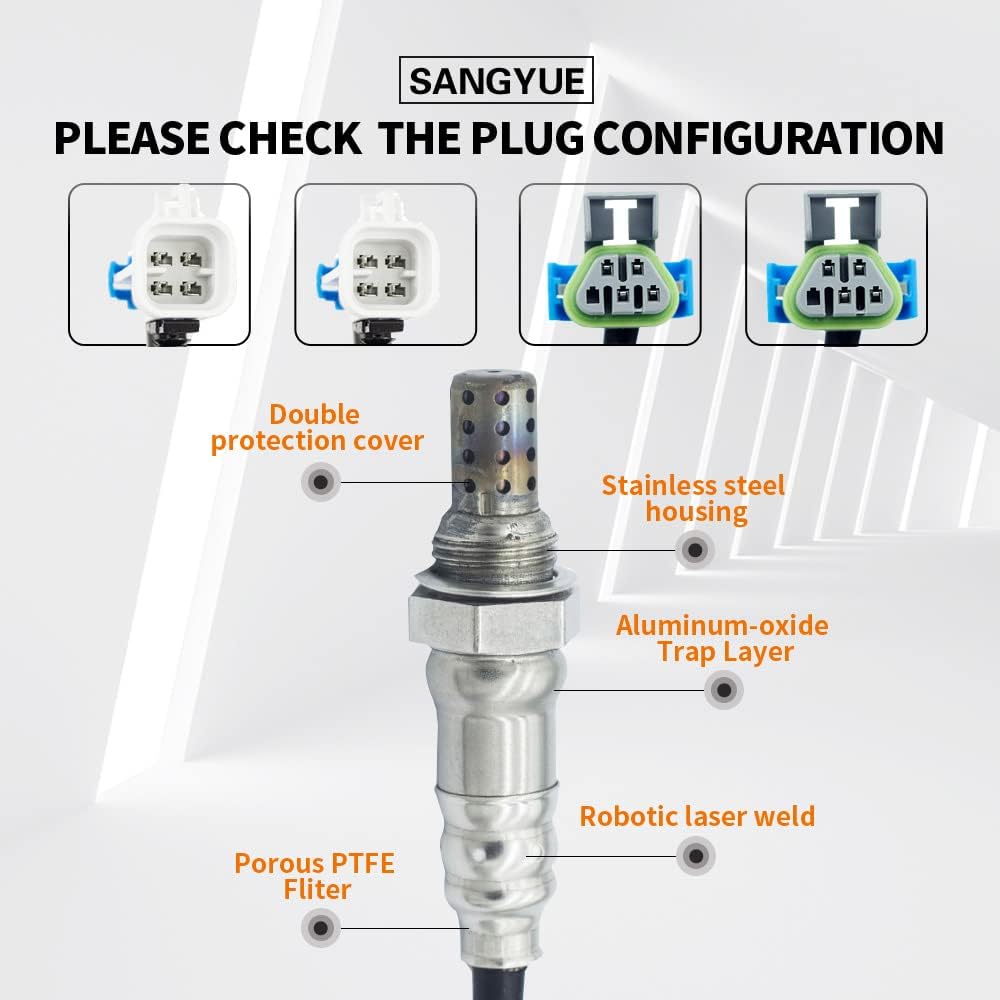 SANGYUE

PLEASE CHECK THE PLUG CONFIGURATION

Double protection cover

Stainless steel housing

Aluminum-oxide Trap Layer

Robotic laser weld

Porous PTFE Fliter