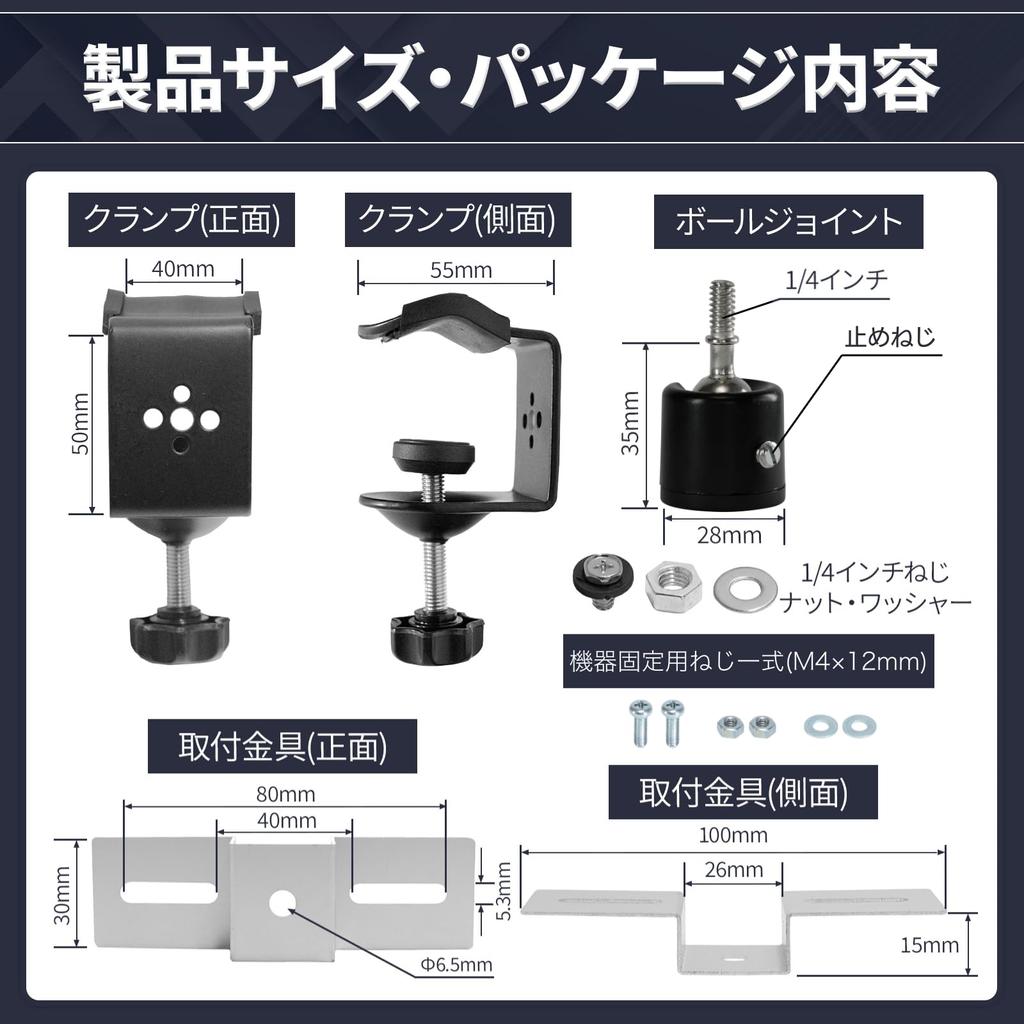 製品サイズ・パッケージ内容

クランプ(正面)

40mm

50mm

クランプ(側面)

55mm

ボールジョイント

1/4インチ

止めねじ

35mm

28mm

1/4インチねじ
ナット・ワッシャー

機器固定用ねじ一式(M4×12mm)

取付金具(正面)

80mm

40mm

30mm

5.3mm

Φ6.5mm

取付金具(側面)

100mm

26mm

15mm