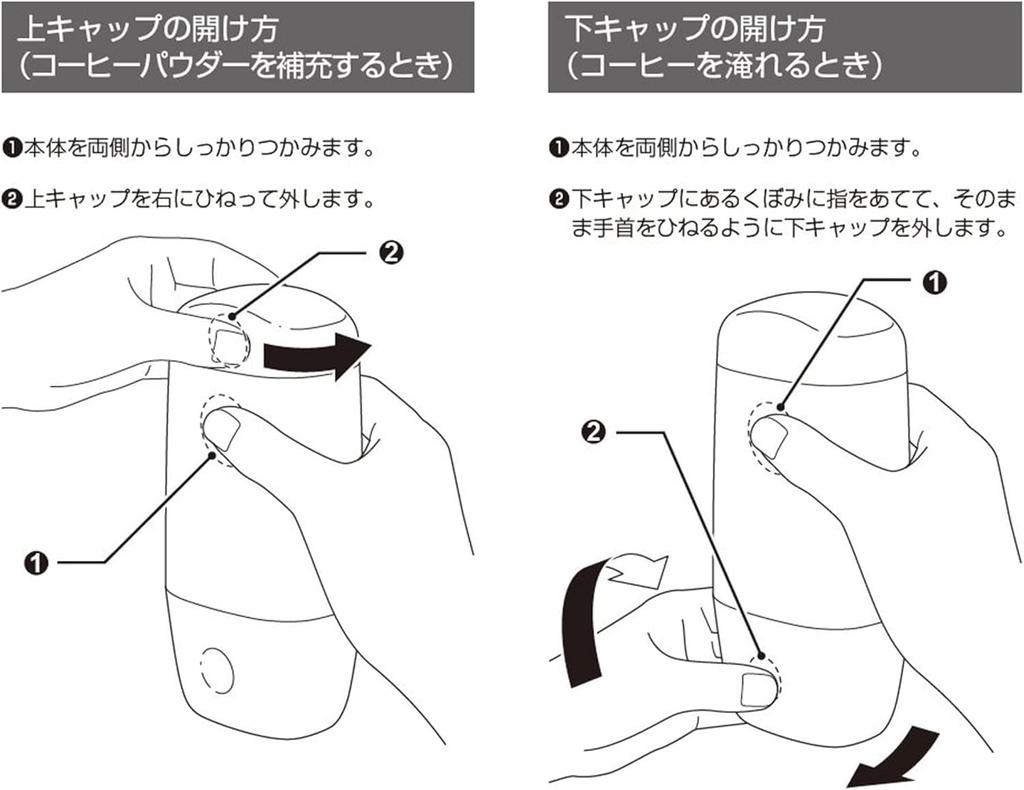 上キャップの開け方
（コーヒーパウダーを補充するとき）

❶本体を両側からしっかりつかみます。

❷上キャップを右にひねって外します。

❷

❶

下キャップの開け方
（コーヒーを淹れるとき）

❶本体を両側からしっかりつかみます。

❷下キャップにあるくぼみに指をあてて、そのまま手首をひねるように下キャップを外します。

❶

❷