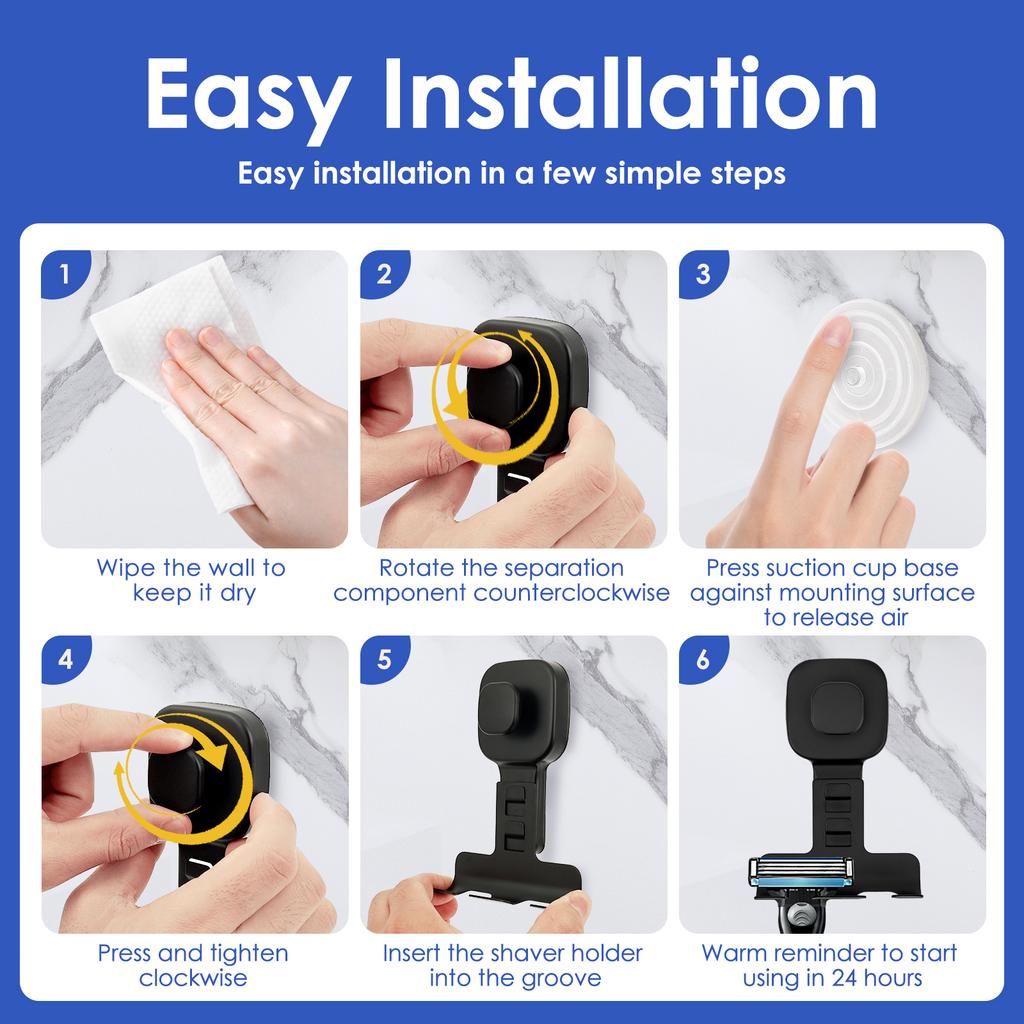 Easy Installation

Easy installation in a few simple steps

1

Wipe the wall to keep it dry

2

Rotate the separation component counterclockwise

3

Press suction cup base against mounting surface to release air

4

Press and tighten clockwise

5

Insert the shaver holder into the groove

6

Warm reminder to start using in 24 hours