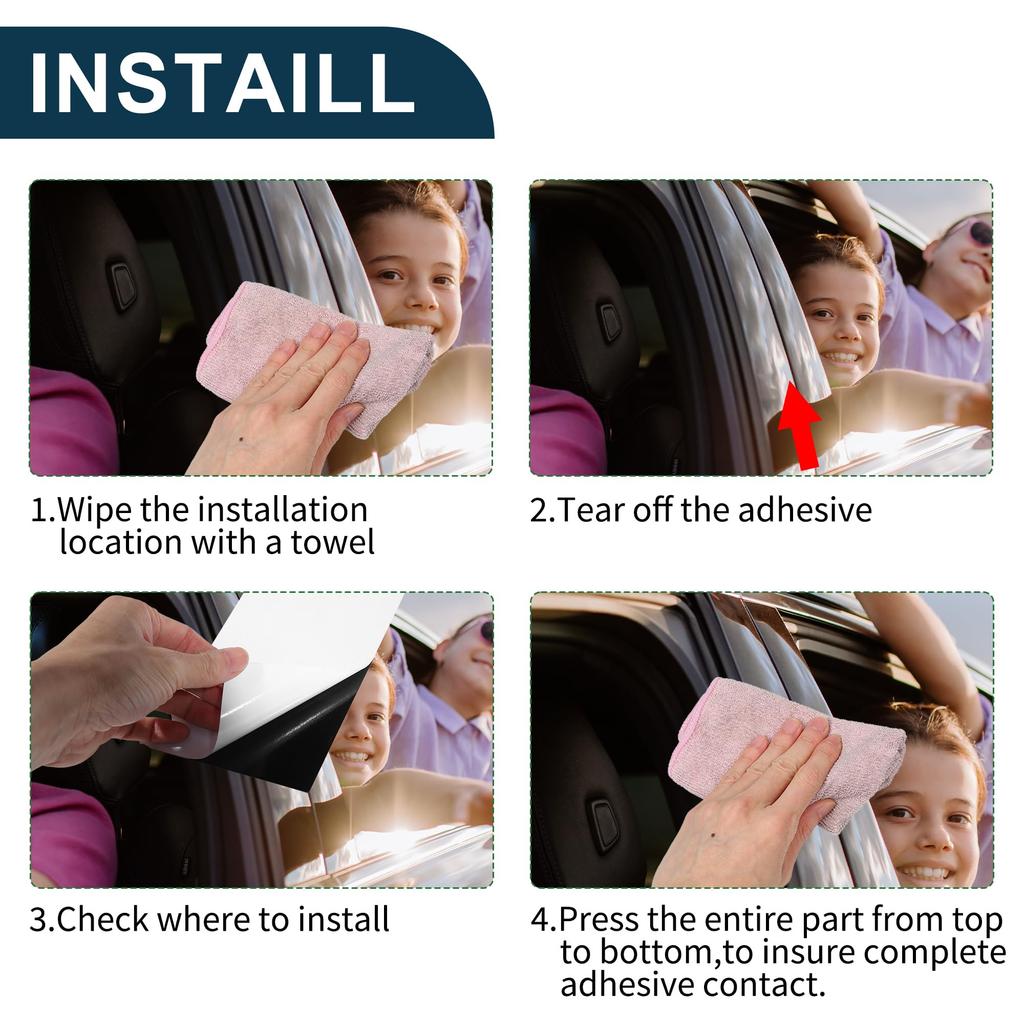 INSTAILL

1.Wipe the installation location with a towel

2.Tear off the adhesive

3.Check where to install

4.Press the entire part from top to bottom,to insure complete adhesive contact.