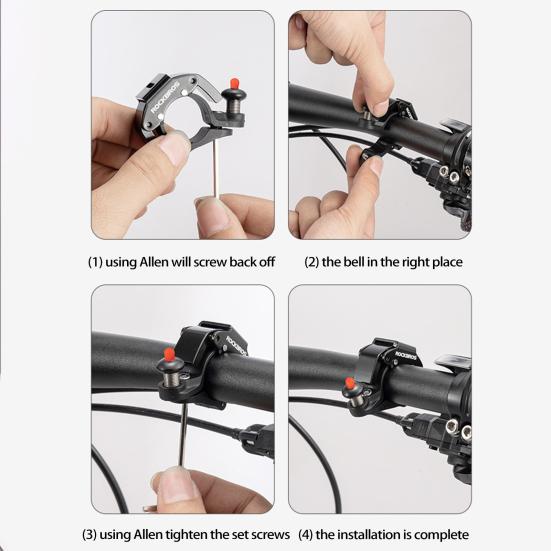 ROCKBROS

(1) using Allen will screw back off

(2) the bell in the right place

ROCKBROS

ROCKBROS

(3) using Allen tighten the set screws

(4) the installation is complete