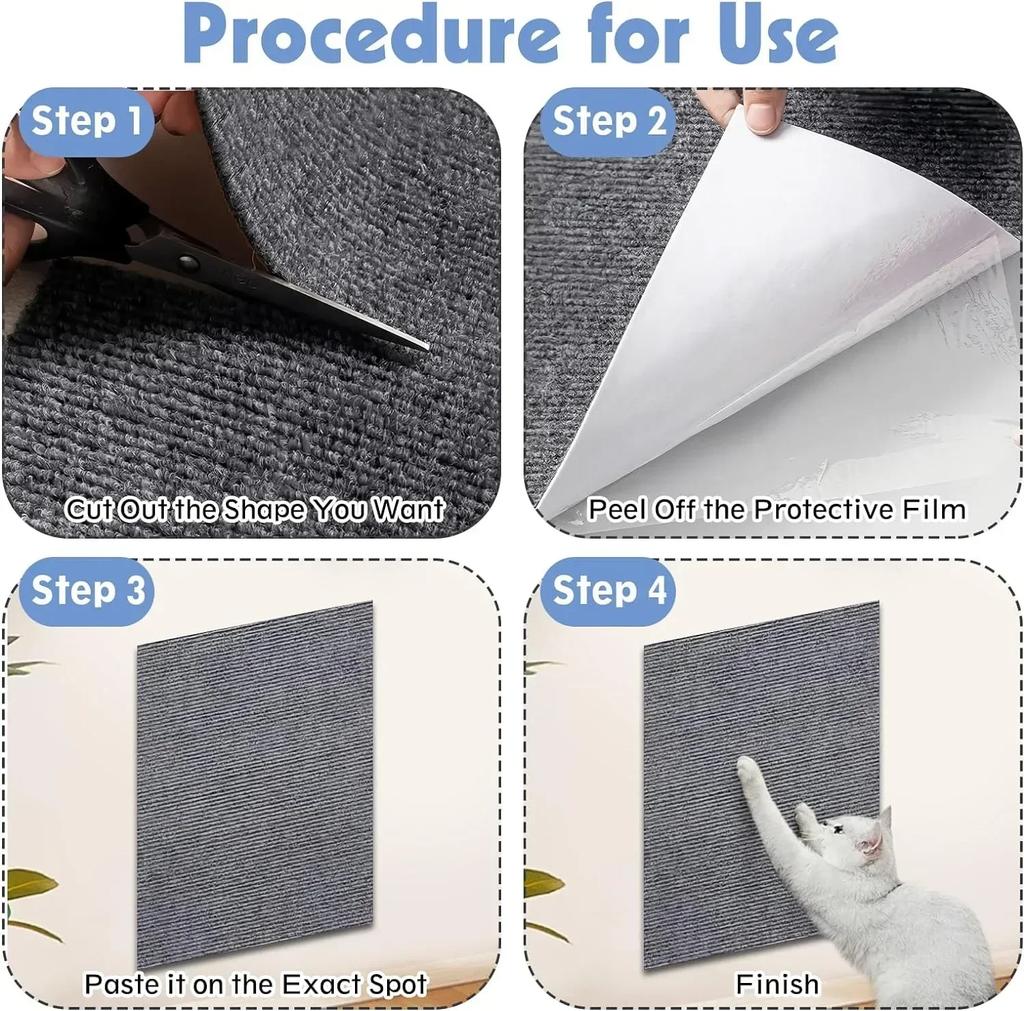 Procedure for Use

Step 1

Cut Out the Shape You Want

Step 2

Peel Off the Protective Film

Step 3

Paste it on the Exact Spot

Step 4

Finish