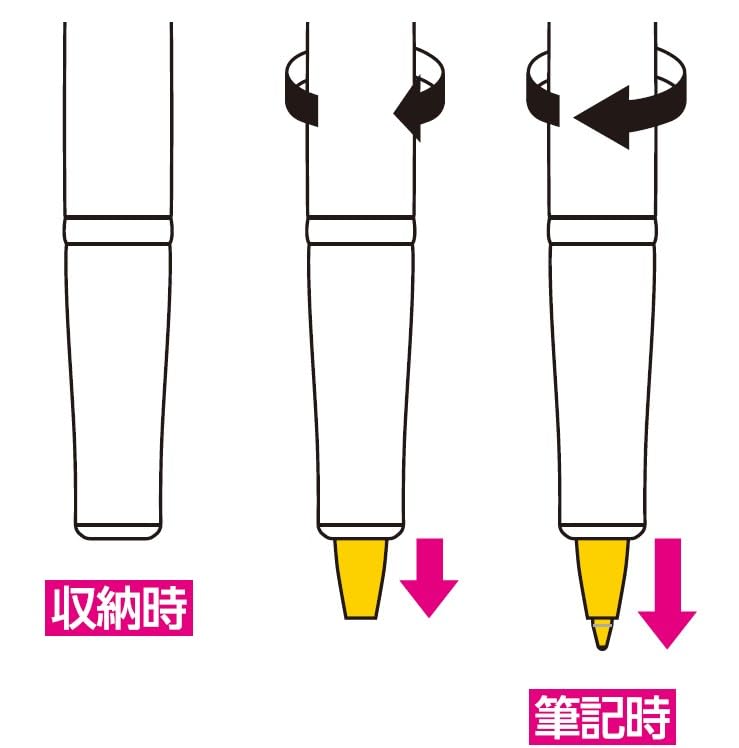 収納時

筆記時