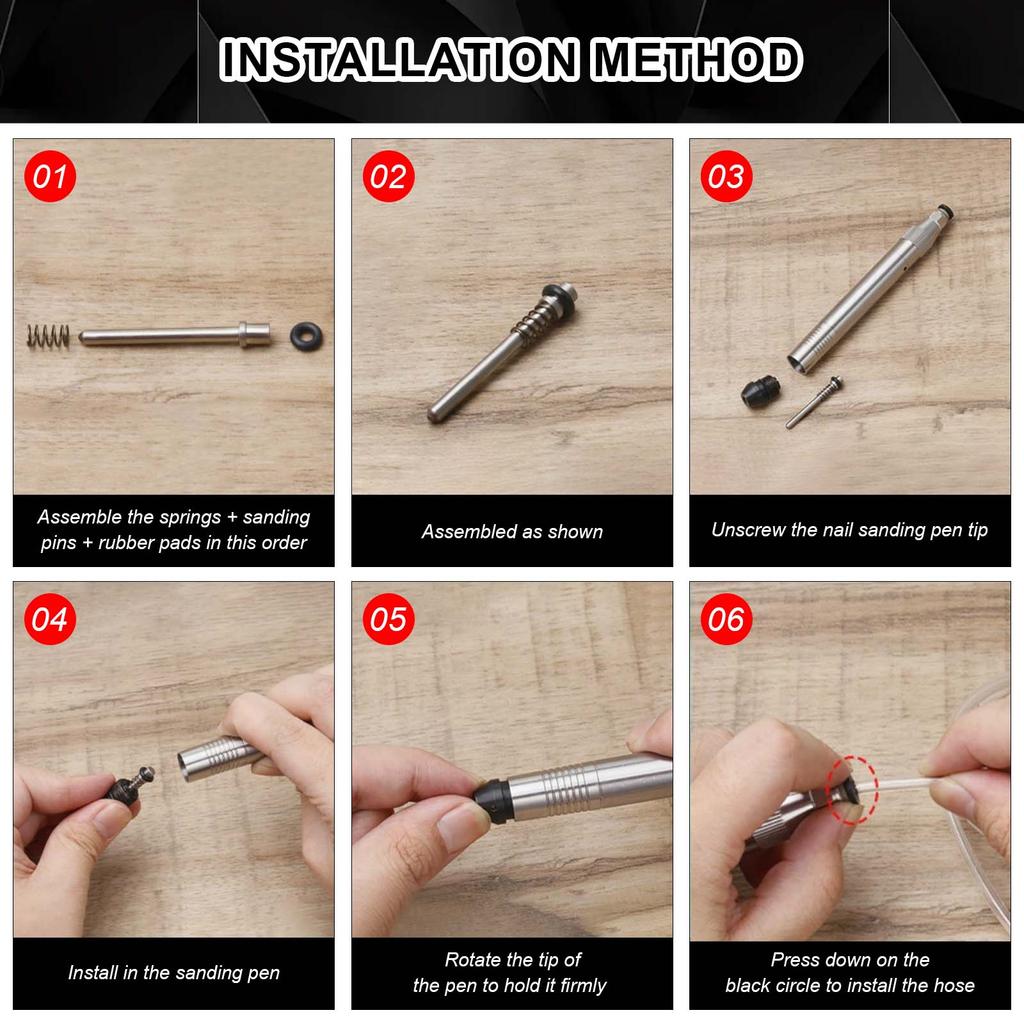 INSTALLATION METHOD

01

Assemble the springs + sanding pins + rubber pads in this order

02

Assembled as shown

03

Unscrew the nail sanding pen tip

04

Install in the sanding pen

05

Rotate the tip of the pen to hold it firmly

06

Press down on the black circle to install the hose