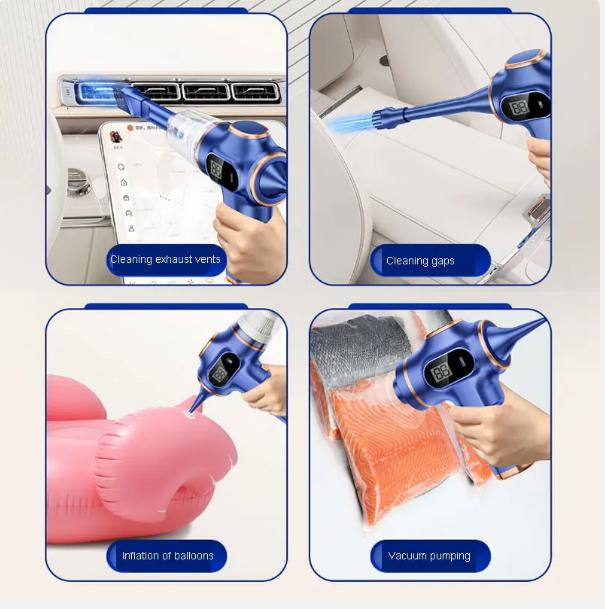 Cleaning exhaust vents

Cleaning gaps

Inflation of balloons

Vacuum pumping