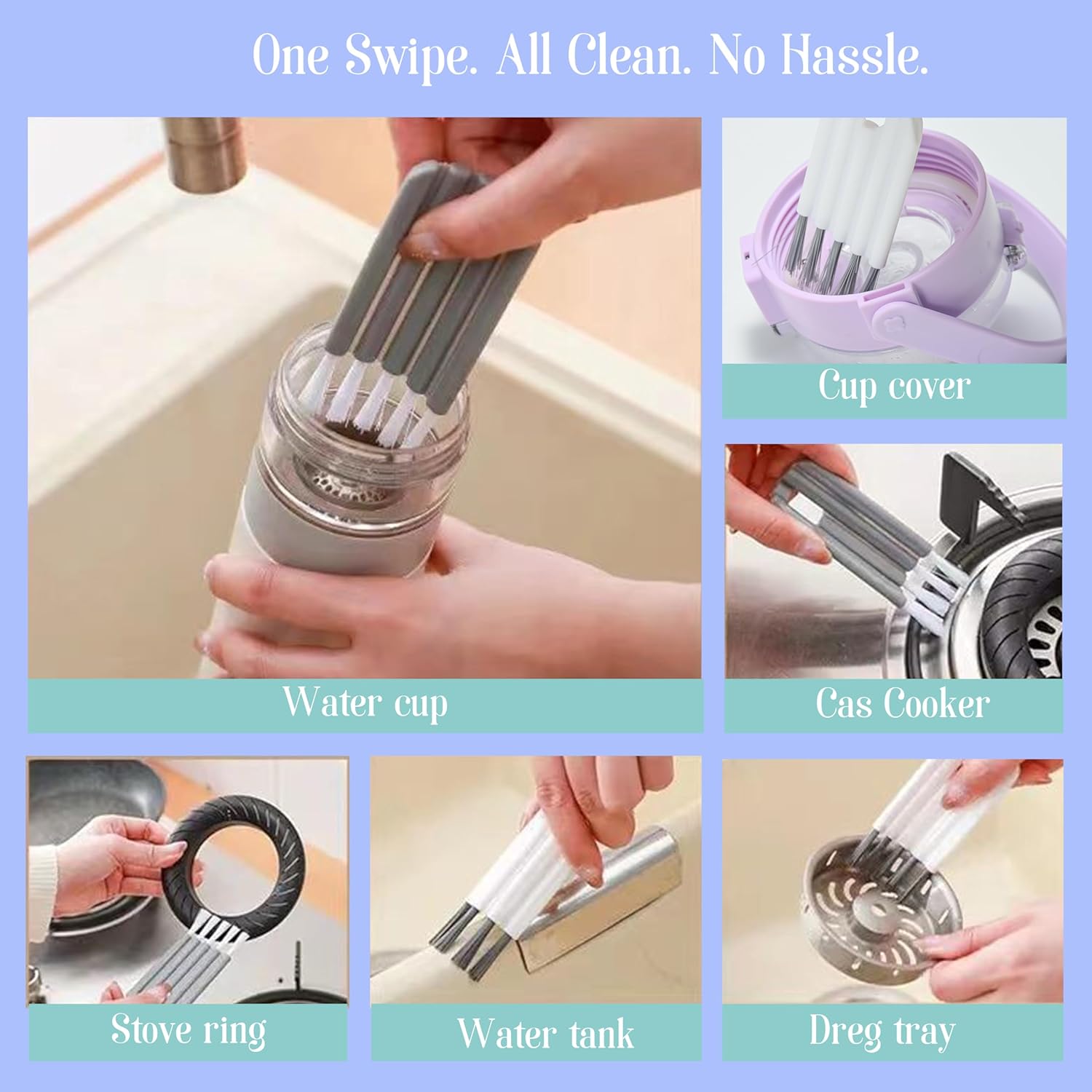 One Swipe. All Clean. No Hassle.

Water cup

Cup cover

Cas Cooker

Stove ring

Water tank

Dreg tray