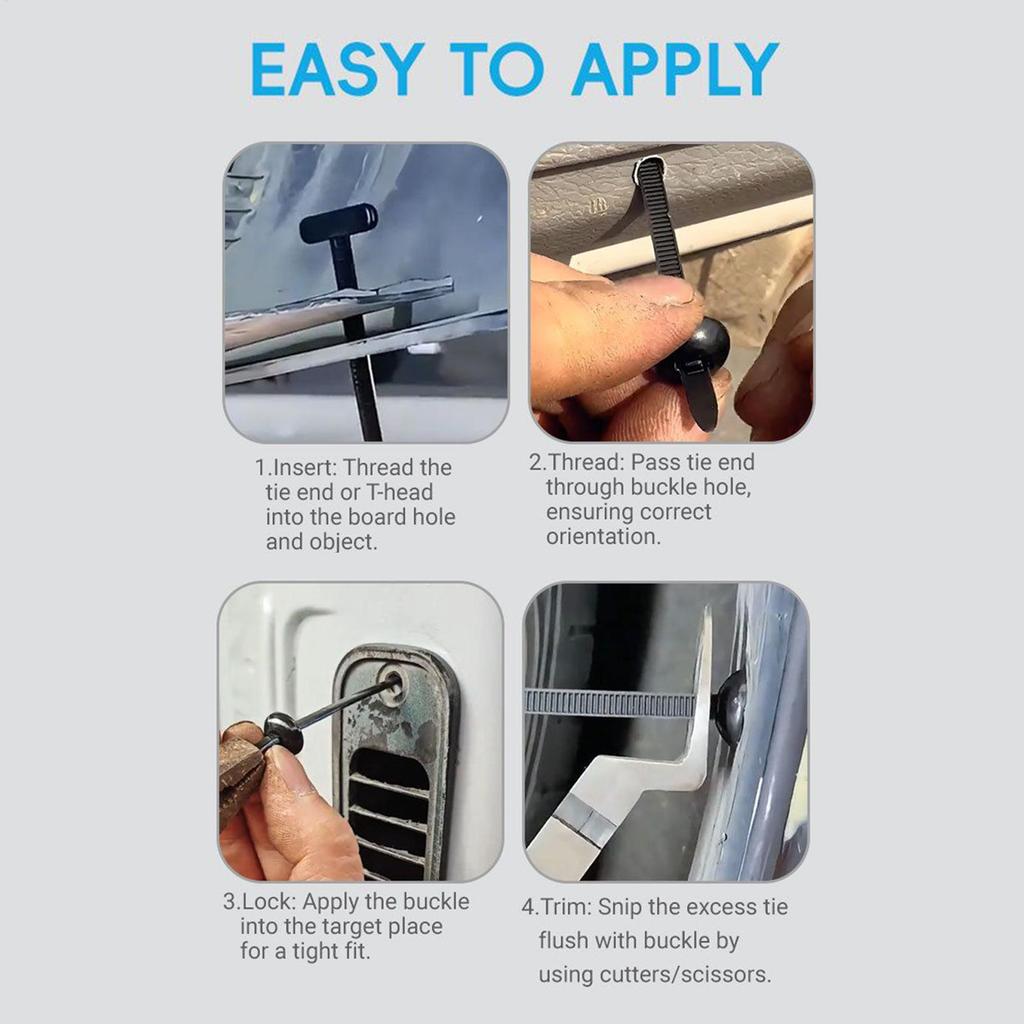 EASY TO APPLY

1.Insert: Thread the tie end or T-head into the board hole and object.

2.Thread: Pass tie end through buckle hole, ensuring correct orientation.

3.Lock: Apply the buckle into the target place for a tight fit.

4.Trim: Snip the excess tie flush with buckle by using cutters/scissors.