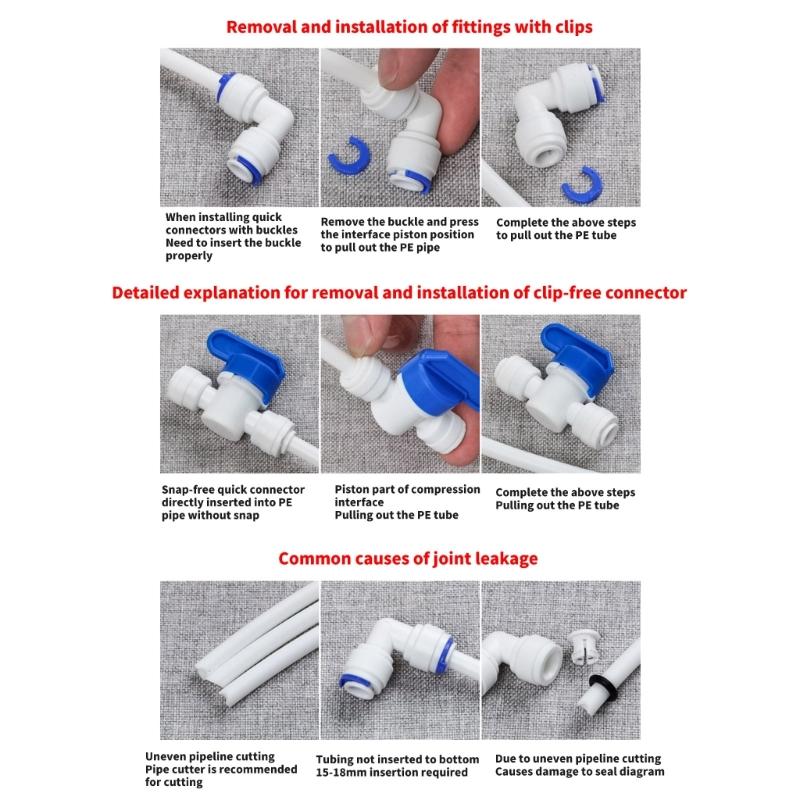 Removal and installation of fittings with clips

When installing quick connectors with buckles
Need to insert the buckle properly

Remove the buckle and press the interface piston position to pull out the PE pipe

Complete the above steps to pull out the PE tube

Detailed explanation for removal and installation of clip-free connector

Snap-free quick connector directly inserted into PE pipe without snap

Piston part of compression interface
Pulling out the PE tube

Complete the above steps
Pulling out the PE tube

Common causes of joint leakage

Uneven pipeline cutting
Pipe cutter is recommended for cutting

Tubing not inserted to bottom
15-18mm insertion required

Due to uneven pipeline cutting
Causes damage to seal diagram