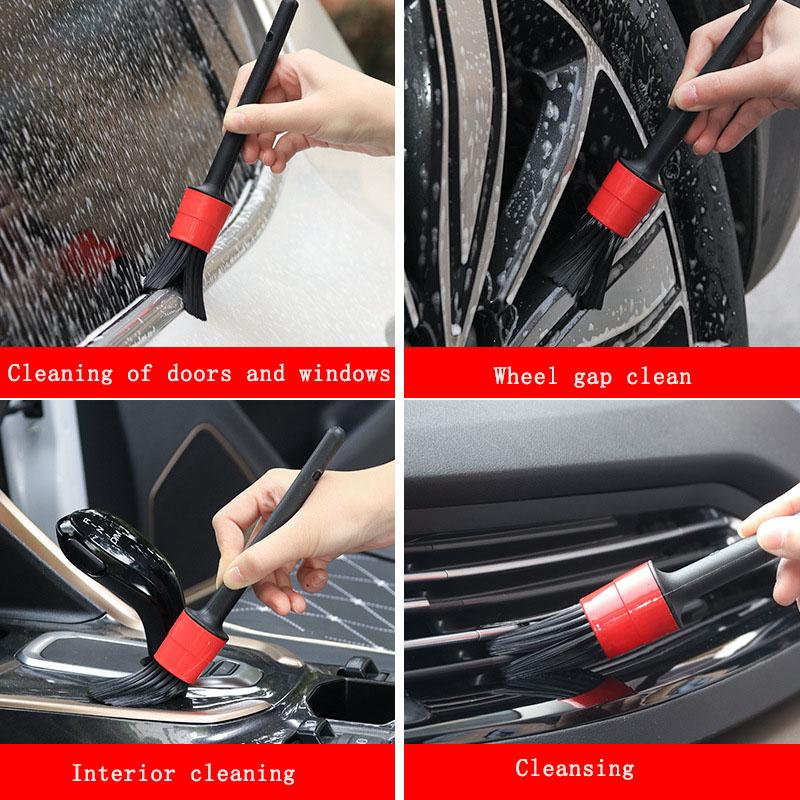 Cleaning of doors and windows

Wheel gap clean

Interior cleaning

Cleansing