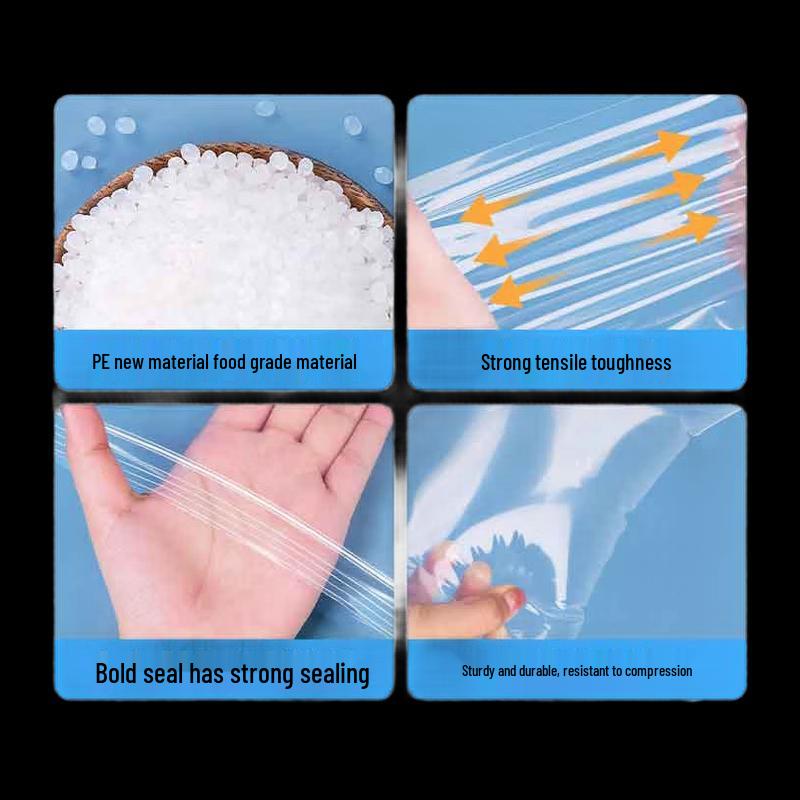 PE new material food grade material

Strong tensile toughness

Bold seal has strong sealing

Sturdy and durable, resistant to compression