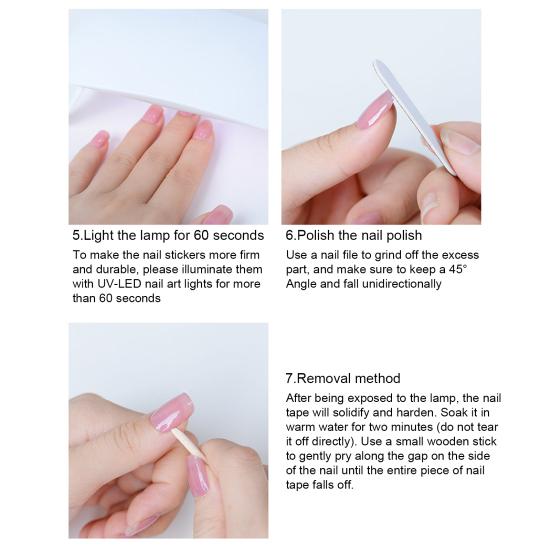 5.Light the lamp for 60 seconds

To make the nail stickers more firm and durable, please illuminate them with UV-LED nail art lights for more than 60 seconds

6.Polish the nail polish

Use a nail file to grind off the excess part, and make sure to keep a 45° Angle and fall unidirectionally

7.Removal method

After being exposed to the lamp, the nail tape will solidify and harden. Soak it in warm water for two minutes (do not tear it off directly). Use a small wooden stick to gently pry along the gap on the side of the nail until the entire piece of nail tape falls off.