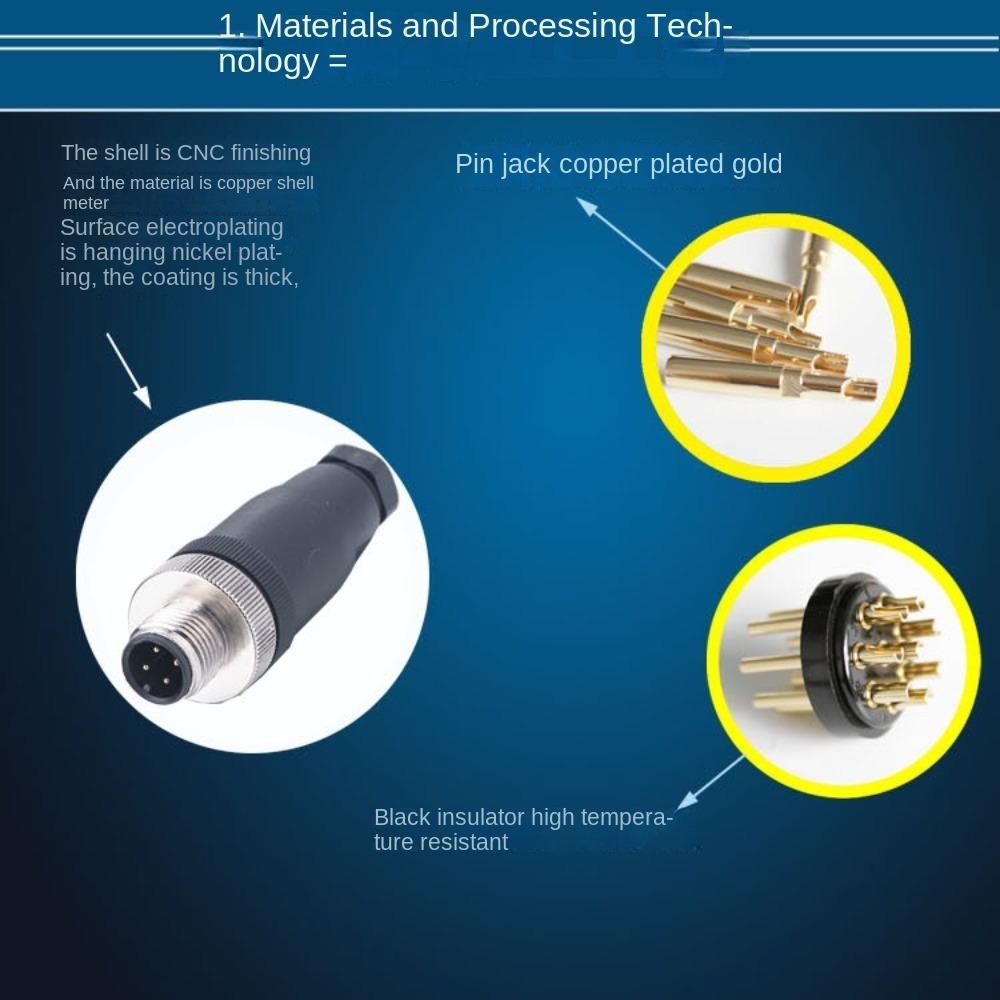 1. Materials and Processing Technology =

The shell is CNC finishing

And the material is copper shell meter

Surface electroplating is hanging nickel plating, the coating is thick,

Pin jack copper plated gold

Black insulator high temperature resistant