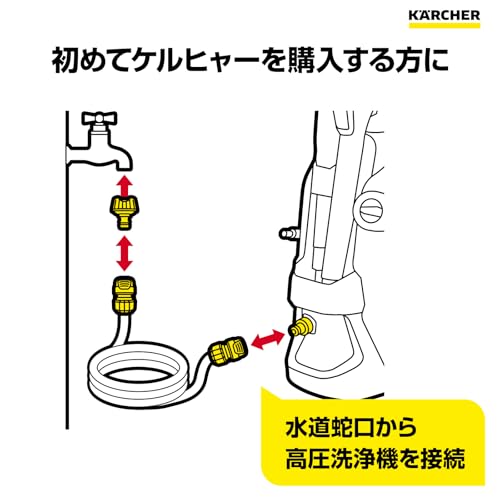 KÄRCHER

初めてケルヒャーを購入する方に

水道蛇口から
高圧洗浄機を接続