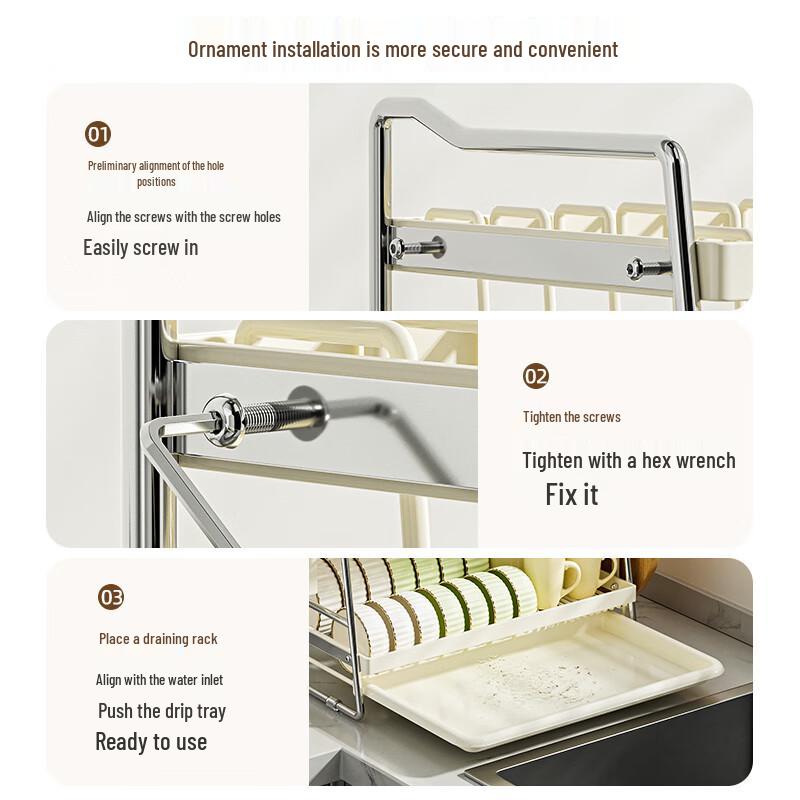 Ornament installation is more secure and convenient

01

Preliminary alignment of the hole positions

Align the screws with the screw holes

Easily screw in

02

Tighten the screws

Tighten with a hex wrench

Fix it

03

Place a draining rack

Align with the water inlet

Push the drip tray

Ready to use