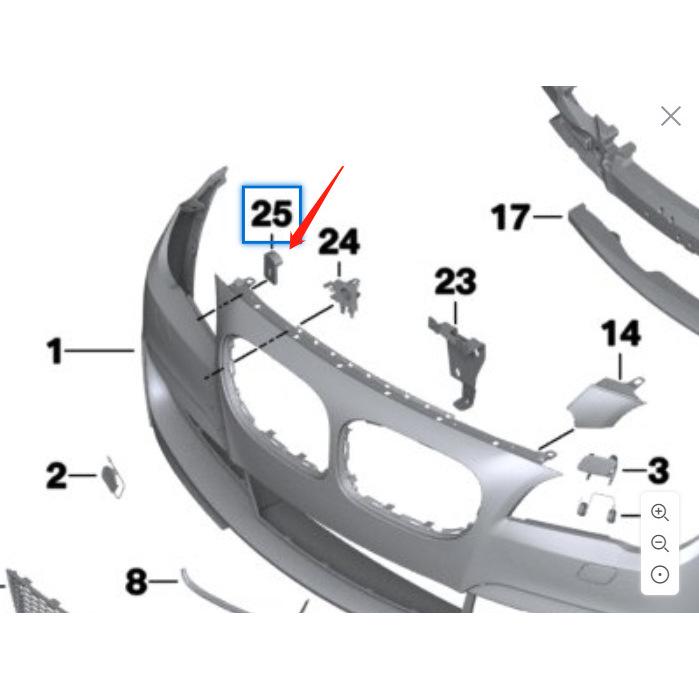 25
24
17
23
14
1
2
3
8