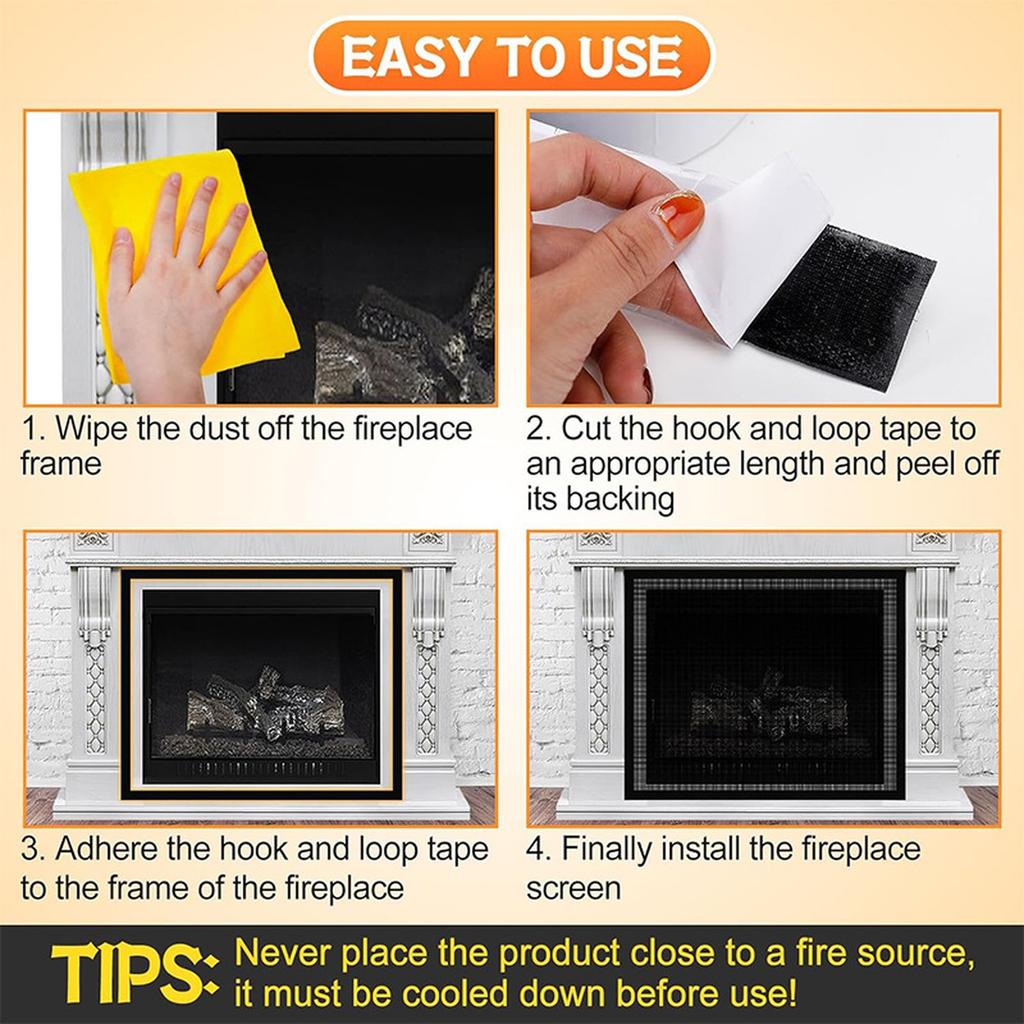 EASY TO USE

1. Wipe the dust off the fireplace frame

2. Cut the hook and loop tape to an appropriate length and peel off its backing

3. Adhere the hook and loop tape to the frame of the fireplace

4. Finally install the fireplace screen

TIPS: Never place the product close to a fire source, it must be cooled down before use!