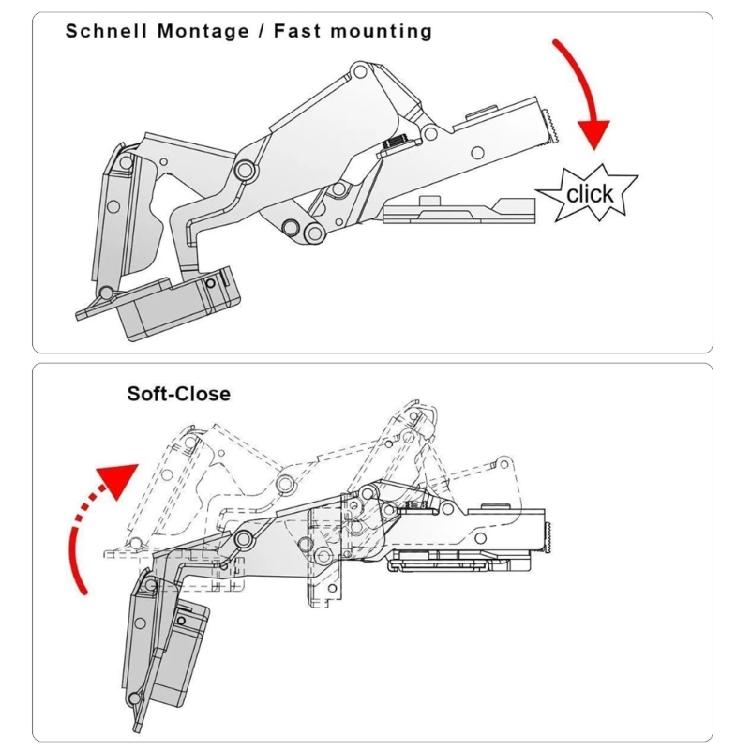 Schnell Montage / Fast mounting

click

Soft-Close