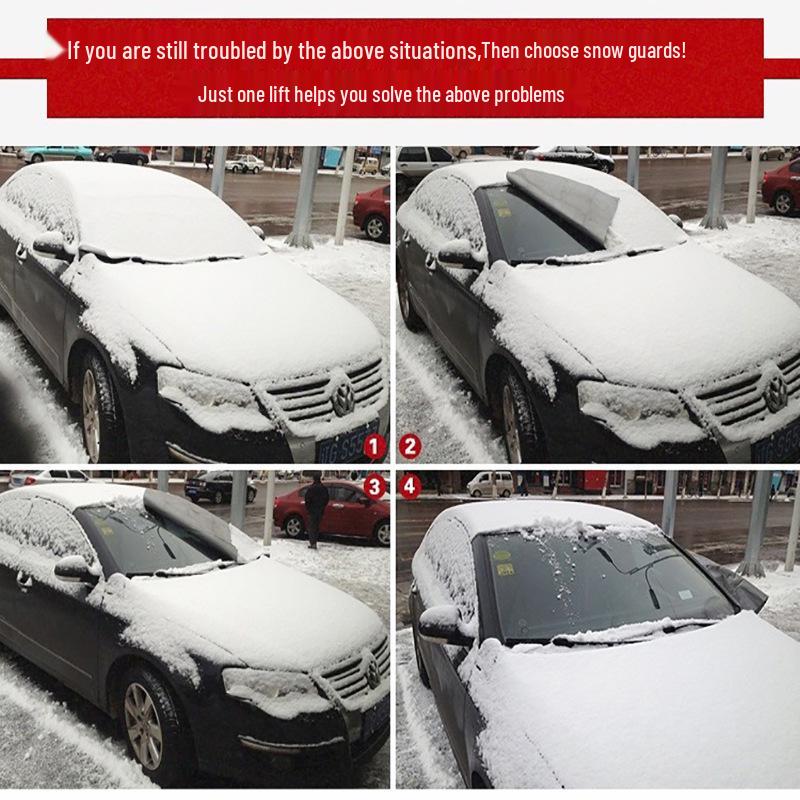 If you are still troubled by the above situations,Then choose snow guards!

Just one lift helps you solve the above problems

1

2

3

4