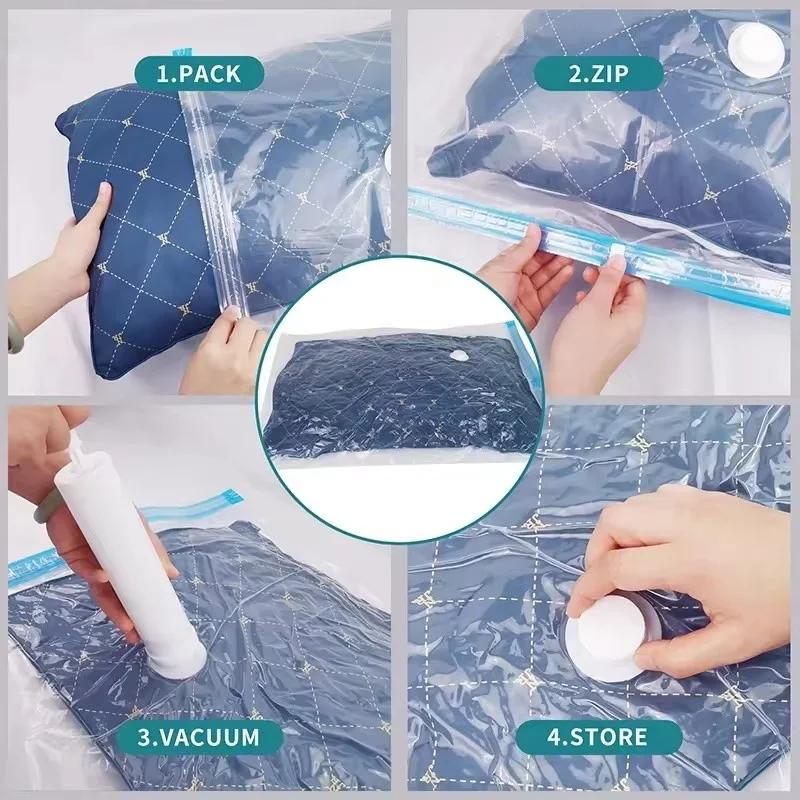 1.PACK

2.ZIP

3.VACUUM

4.STORE