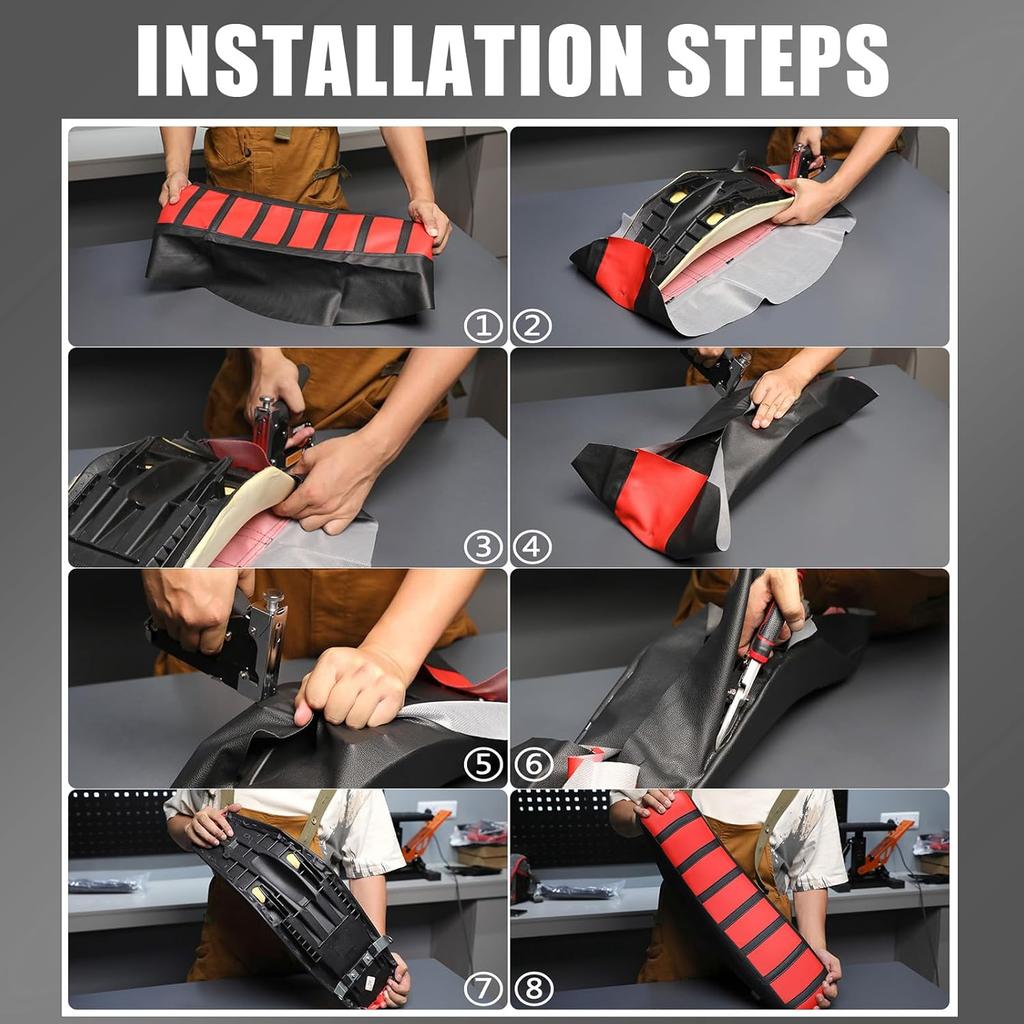 INSTALLATION STEPS

①

②

③

④

⑤

⑥

⑦

⑧