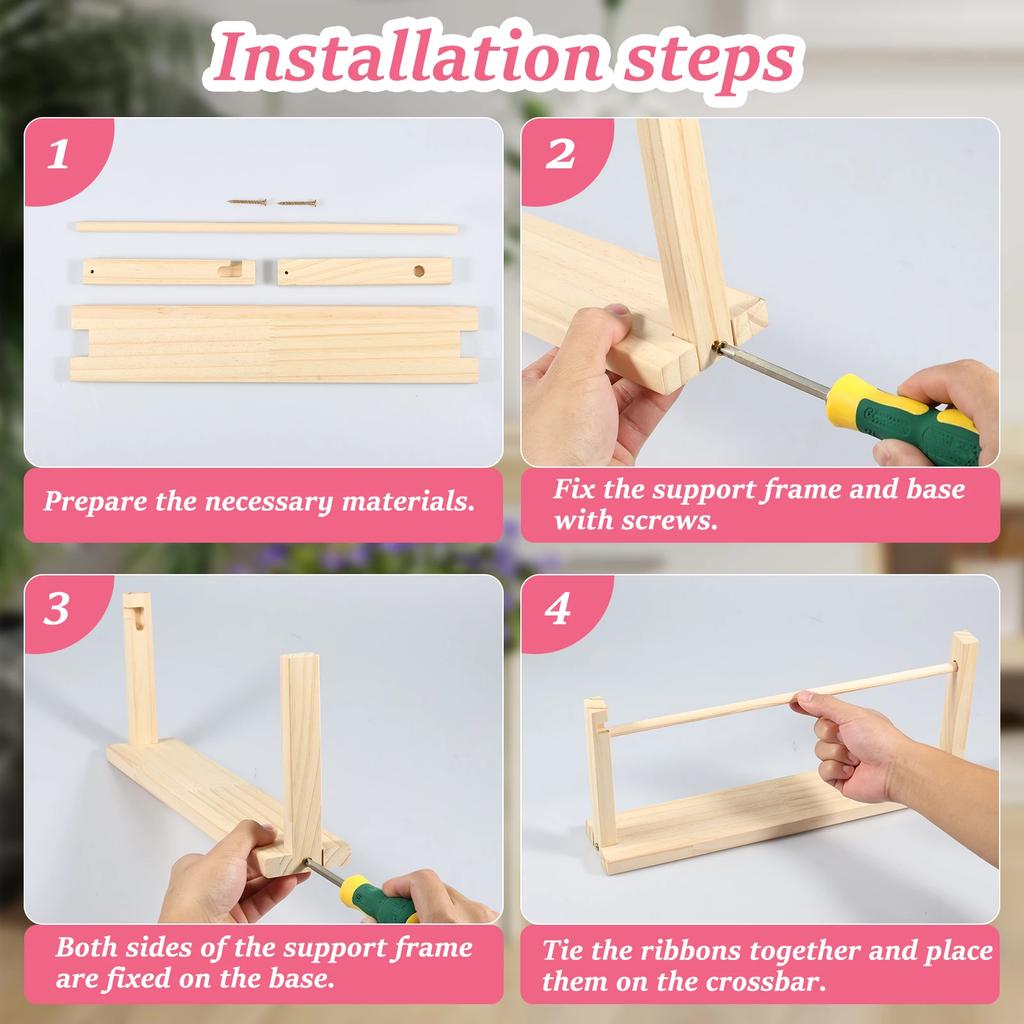 Installation steps

1

Prepare the necessary materials.

2

Fix the support frame and base with screws.

3

Both sides of the support frame are fixed on the base.

4

Tie the ribbons together and place them on the crossbar.