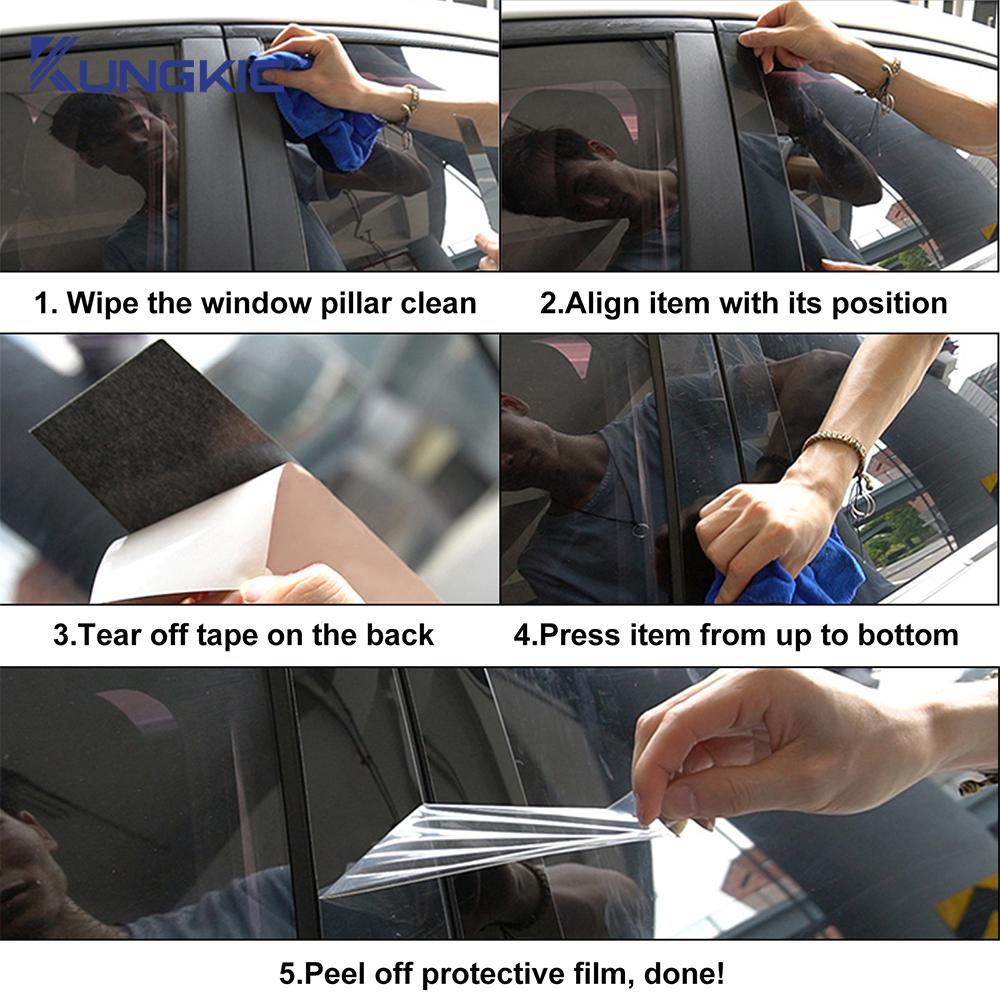 KUNGKIC

1. Wipe the window pillar clean

2.Align item with its position

3.Tear off tape on the back

4.Press item from up to bottom

5.Peel off protective film, done!