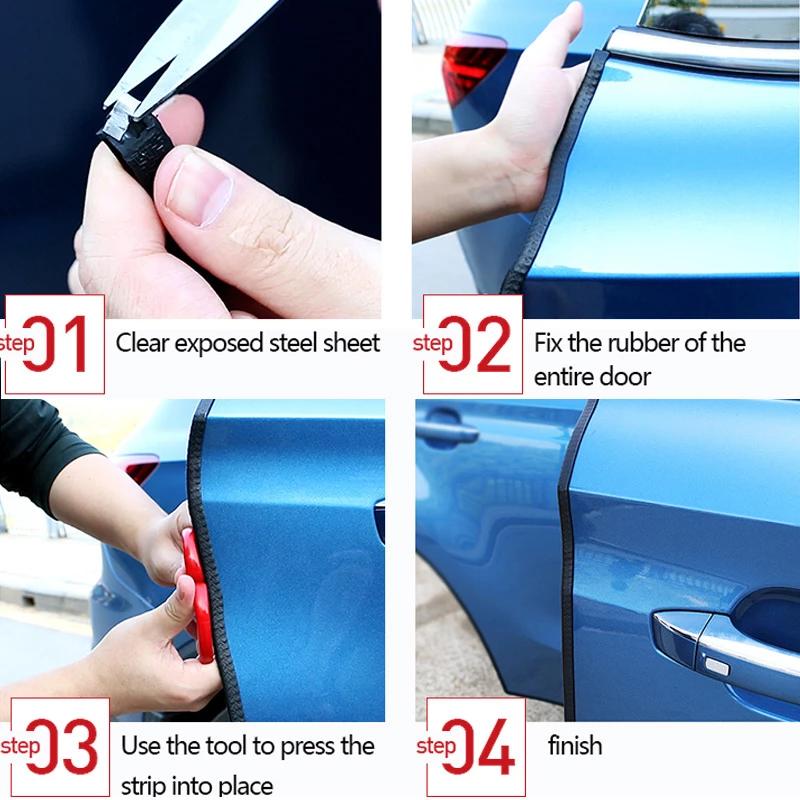 step 01 Clear exposed steel sheet

step 02 Fix the rubber of the entire door

step 03 Use the tool to press the strip into place

step 04 finish