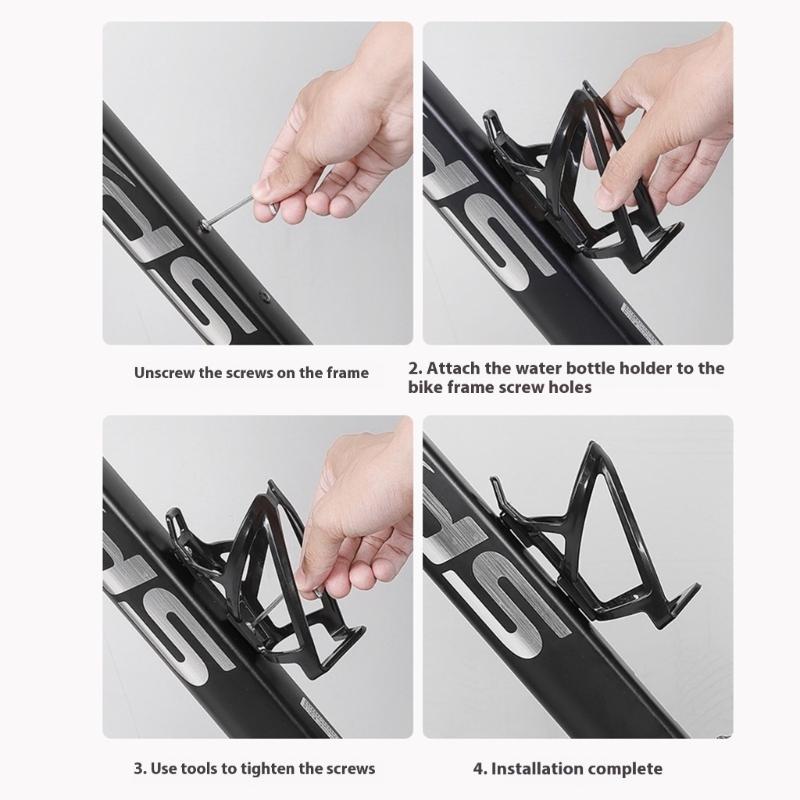 Unscrew the screws on the frame

2. Attach the water bottle holder to the bike frame screw holes

3. Use tools to tighten the screws

4. Installation complete