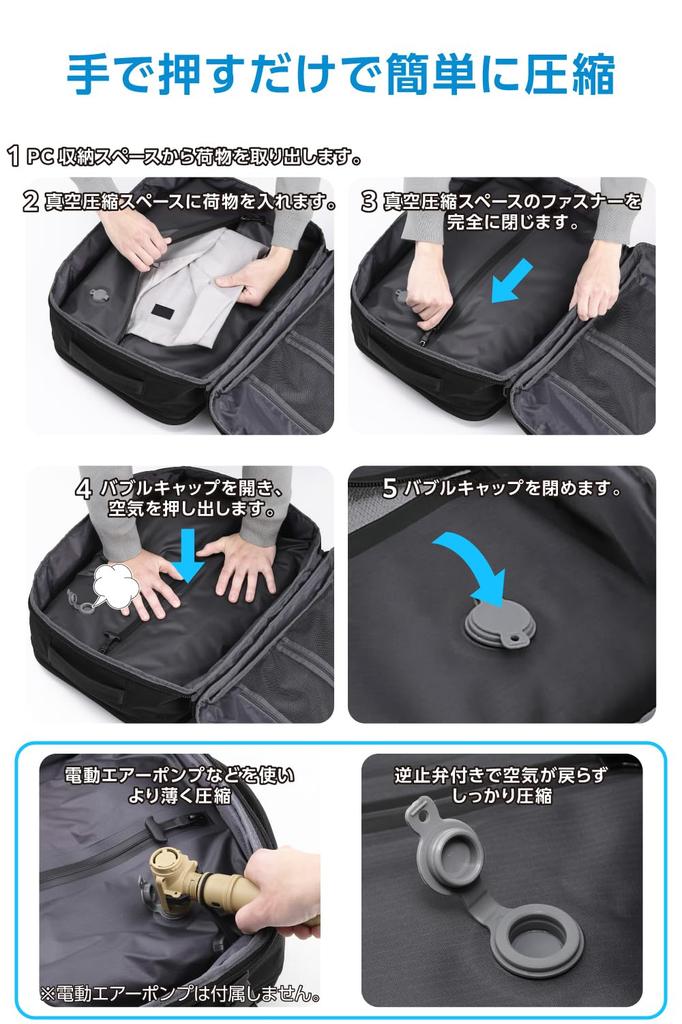 手で押すだけで簡単に圧縮

1 PC 収納スペースから荷物を取り出します。

2 真空圧縮スペースに荷物を入れます。

3 真空圧縮スペースのファスナーを完全に閉じます。

4 バブルキャップを開き、空気を押し出します。

5 バブルキャップを閉めます。

電動エアーポンプなどを使いより薄く圧縮

※電動エアーポンプは付属しません。

逆止弁付きで空気が戻らずしっかり圧縮